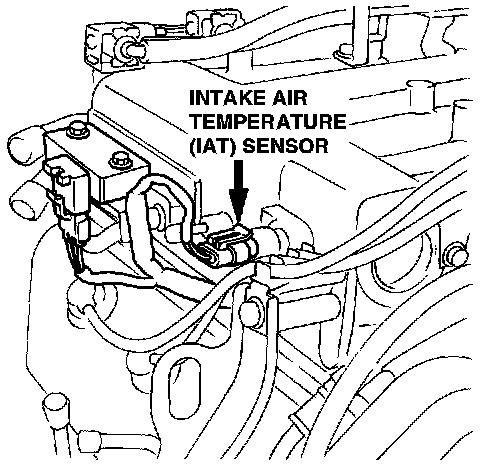 INTAKE AIR TEMPERATURE (IAT) SENSOR