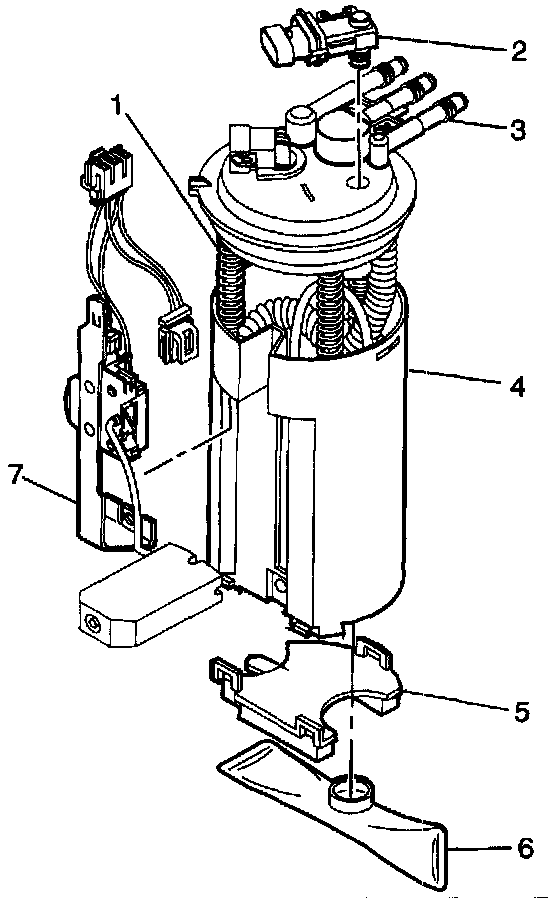 2
1
3
4
7
5
6