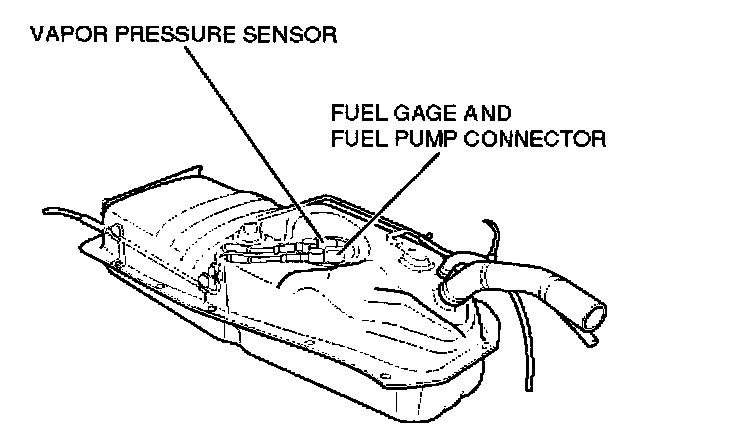 VAPOR PRESSURE SENSOR

FUEL GAGE AND
FUEL PUMP CONNECTOR