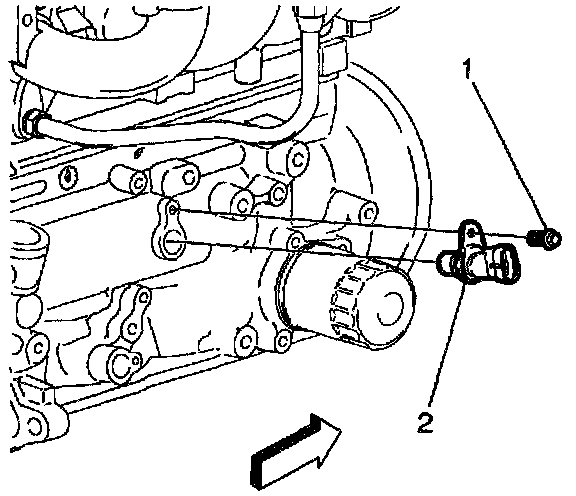 1

2