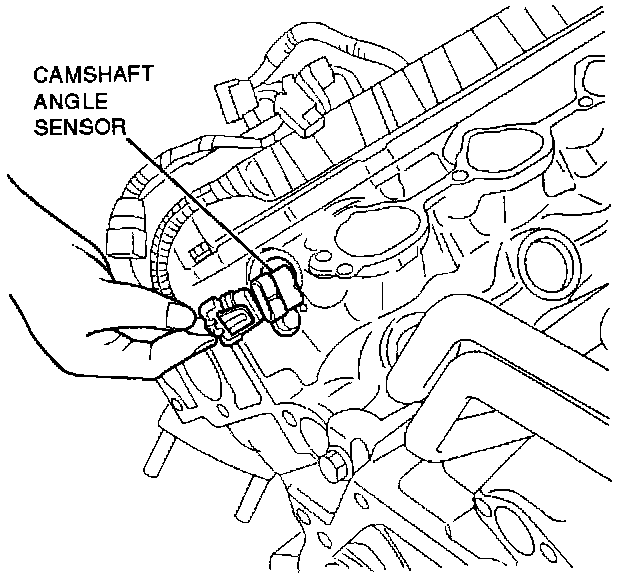 CAMSHAFT
ANGLE
SENSOR