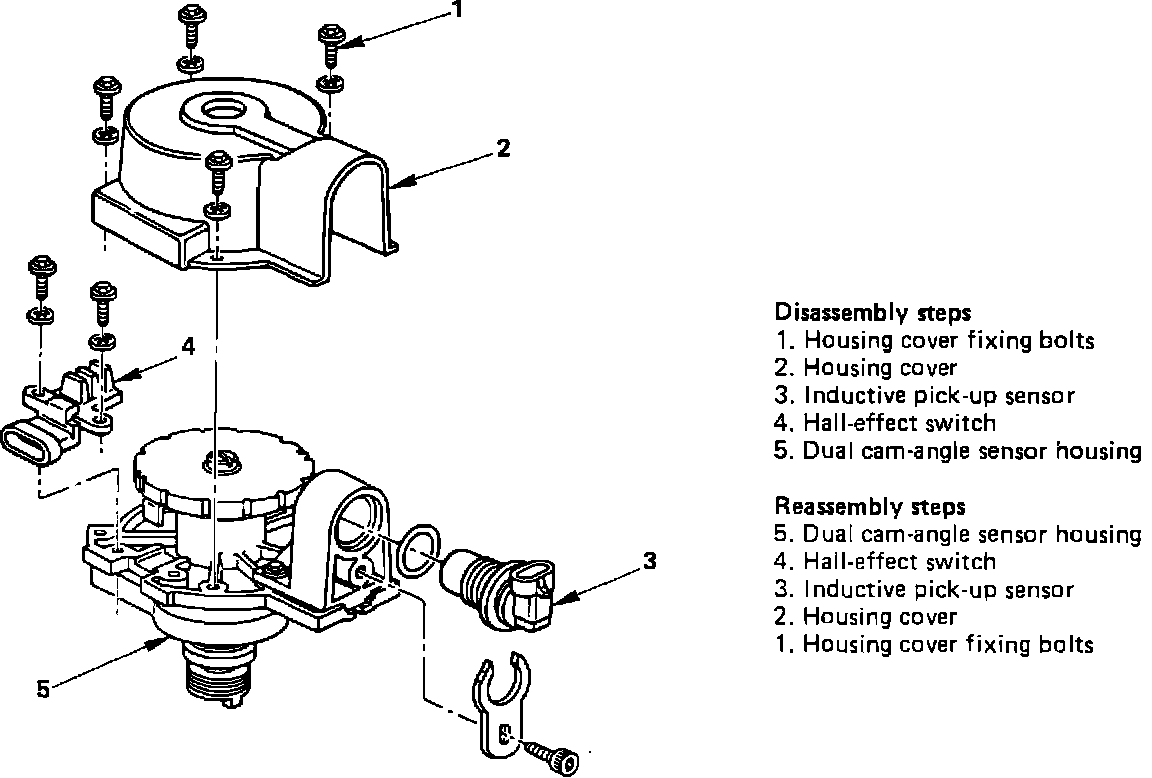 1
2
4
3
5

Disassembly steps
1. Housing cover fixing bolts
2. Housing cover
3. Inductive pick-up sensor
4. Hall-effect switch
5. Dual cam-angle sensor housing

Reassembly steps
5. Dual cam-angle sensor housing
4. Hall-effect switch
3. Inductive pick-up sensor
2. Housing cover
1. Housing cover fixing bolts