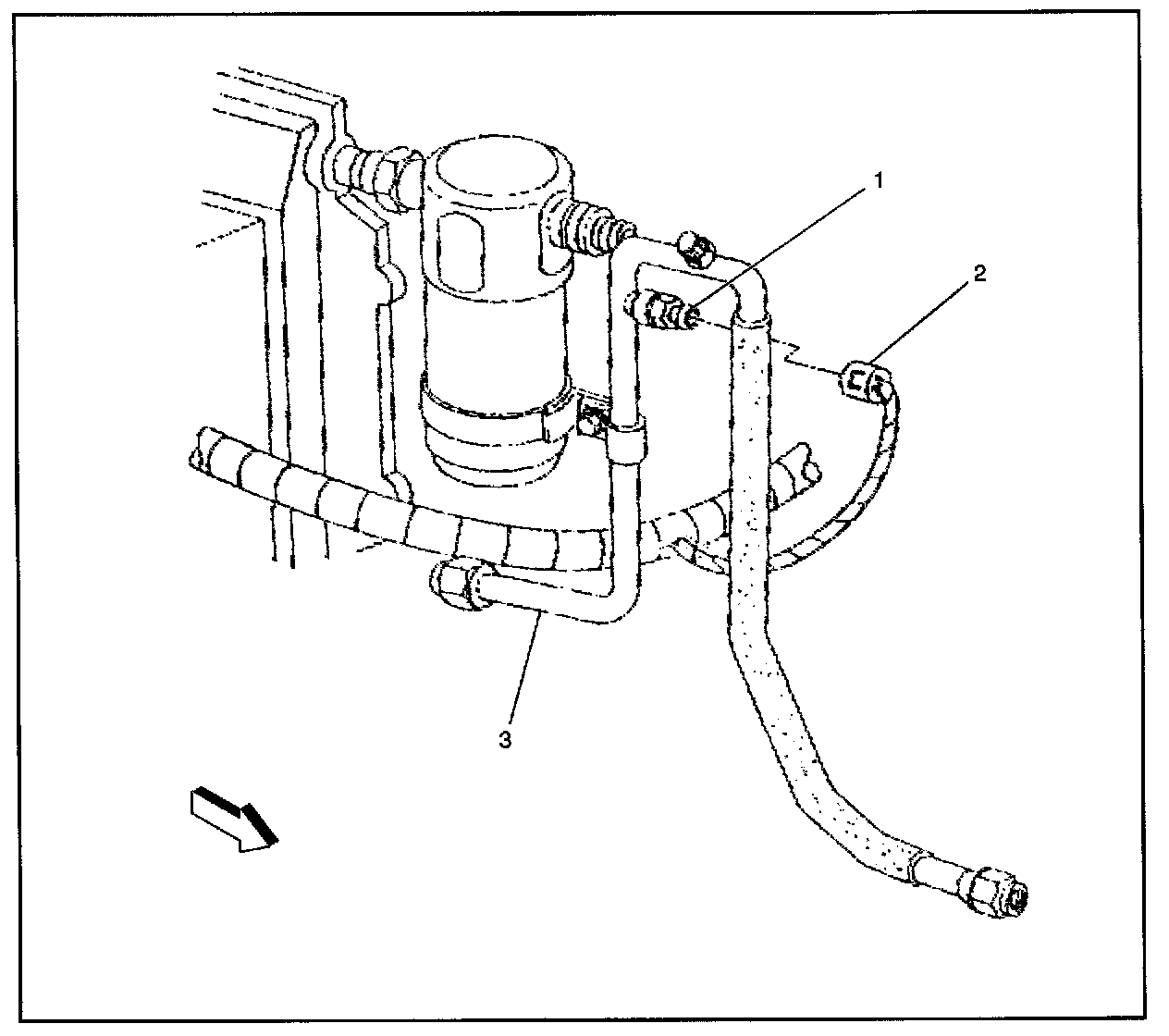 1
2
3