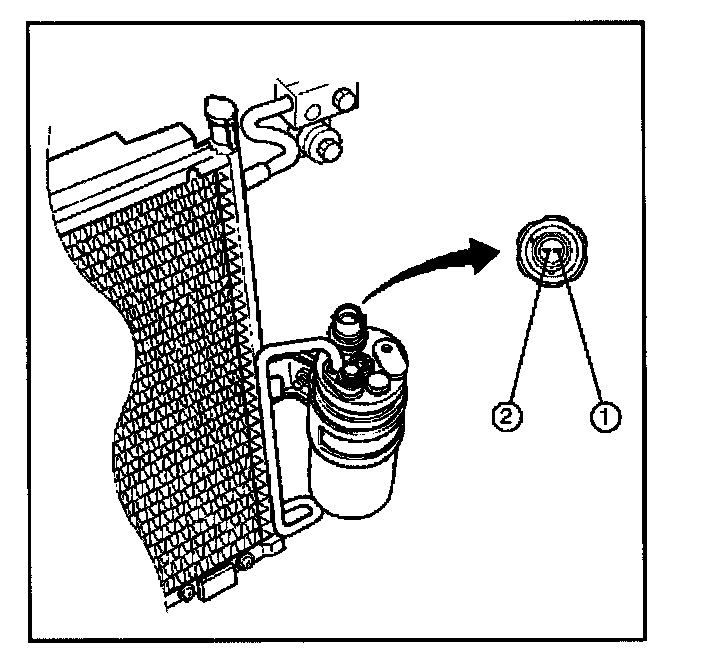 2
1