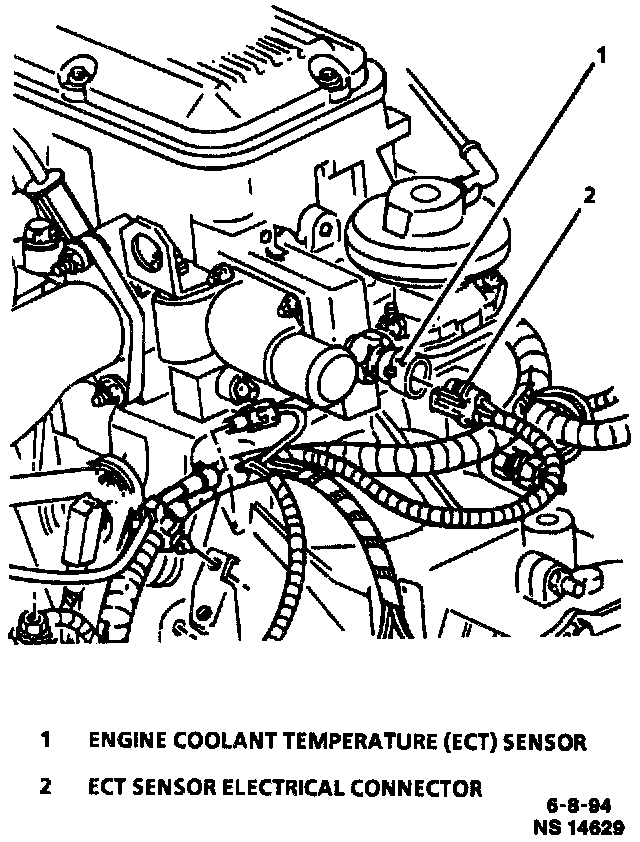 1

2

1 ENGINE COOLANT TEMPERATURE (ECT) SENSOR

2 ECT SENSOR ELECTRICAL CONNECTOR

6-8-94
NS 14629