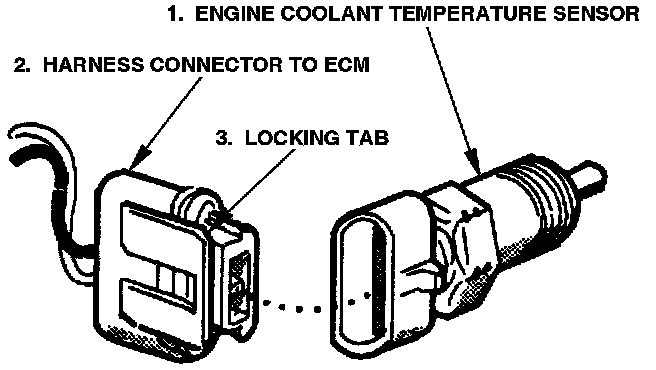 1. ENGINE COOLANT TEMPERATURE SENSOR

2. HARNESS CONNECTOR TO ECM

3. LOCKING TAB