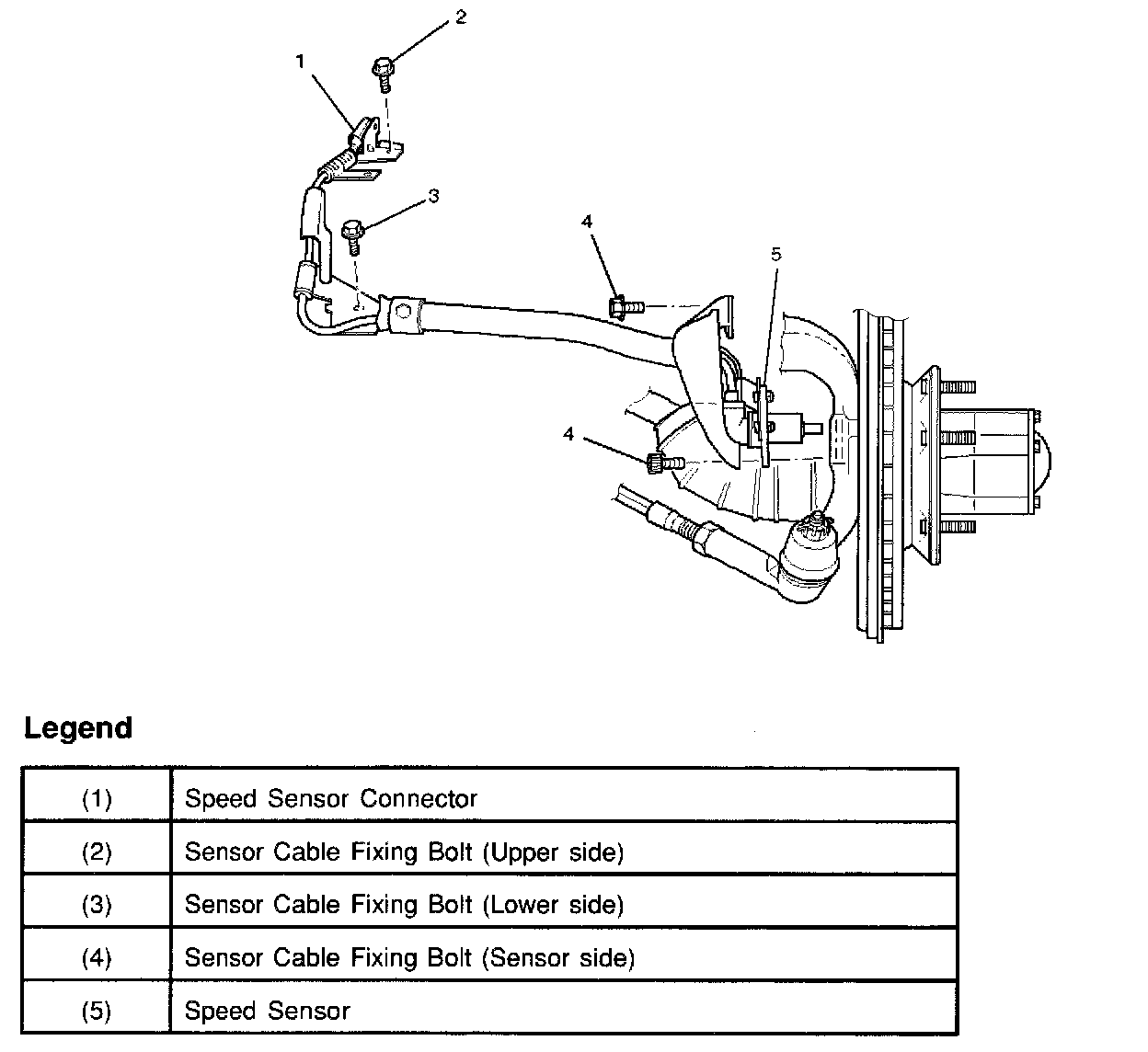 2
1
3
4
5
4

Legend

| (1) | Speed Sensor Connector |
|---|---|
| (2) | Sensor Cable Fixing Bolt (Upper side) |
| (3) | Sensor Cable Fixing Bolt (Lower side) |
| (4) | Sensor Cable Fixing Bolt (Sensor side) |
| (5) | Speed Sensor |