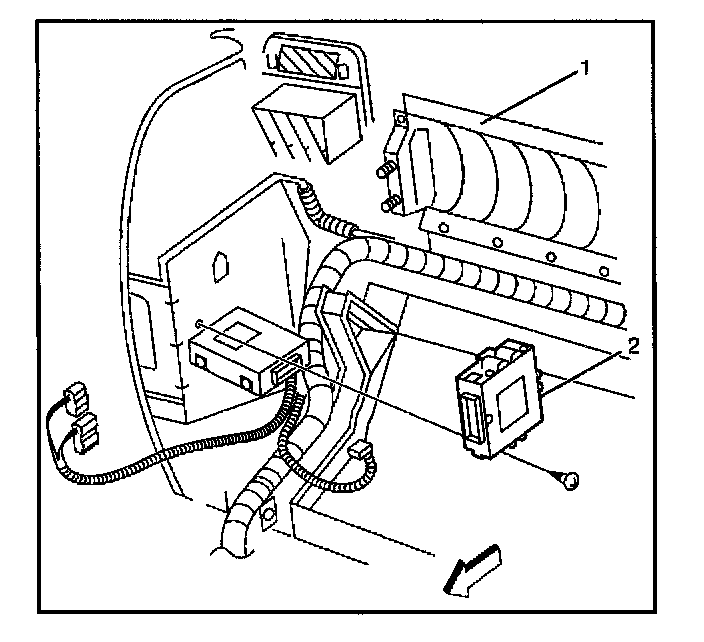 1
2