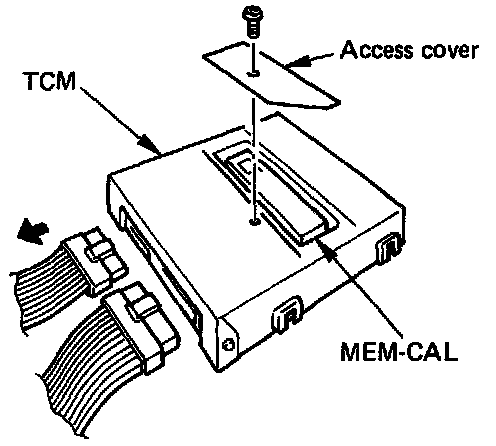 Access cover
TCM
MEM-CAL