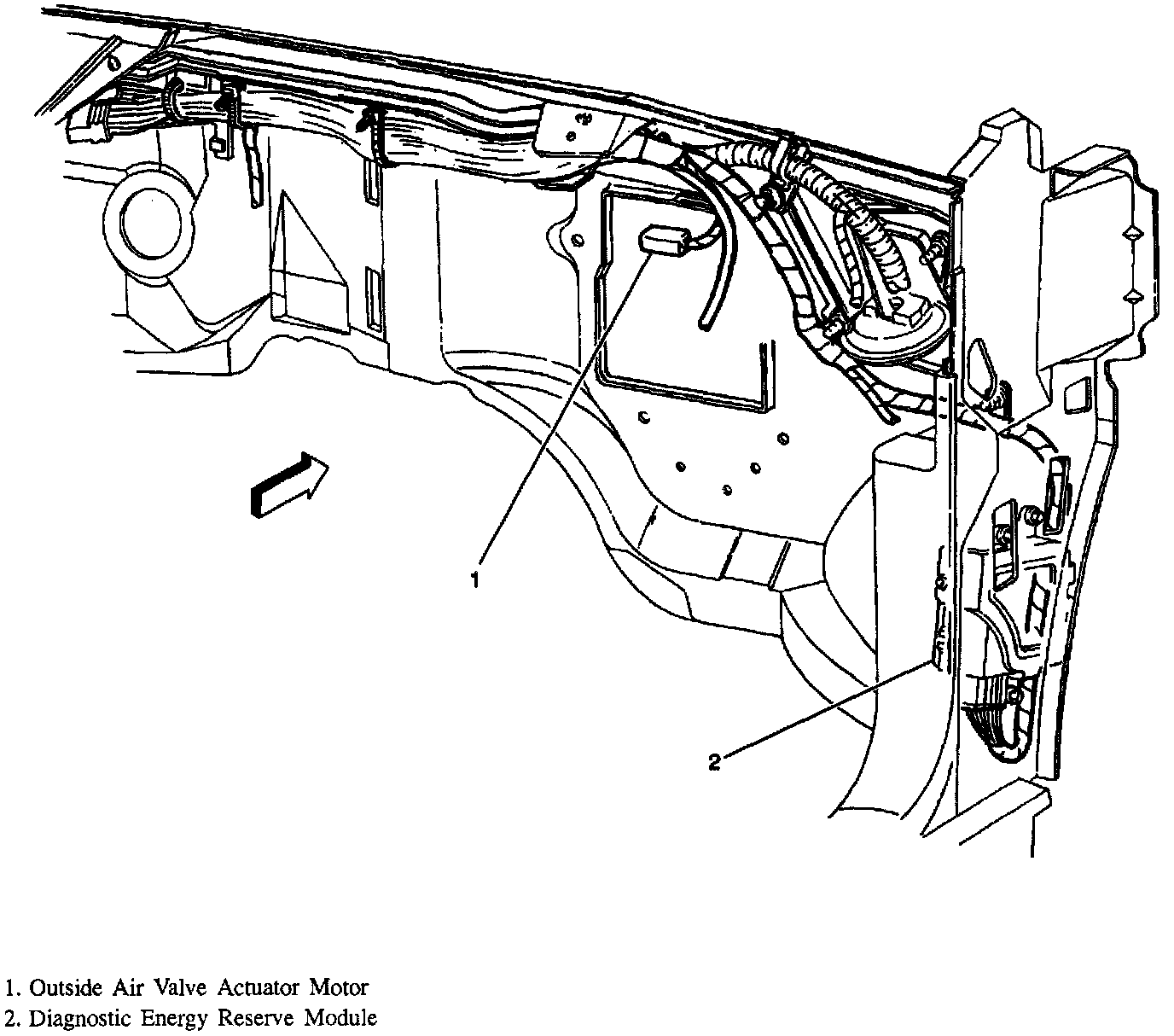 1

2

1. Outside Air Valve Actuator Motor
2. Diagnostic Energy Reserve Module