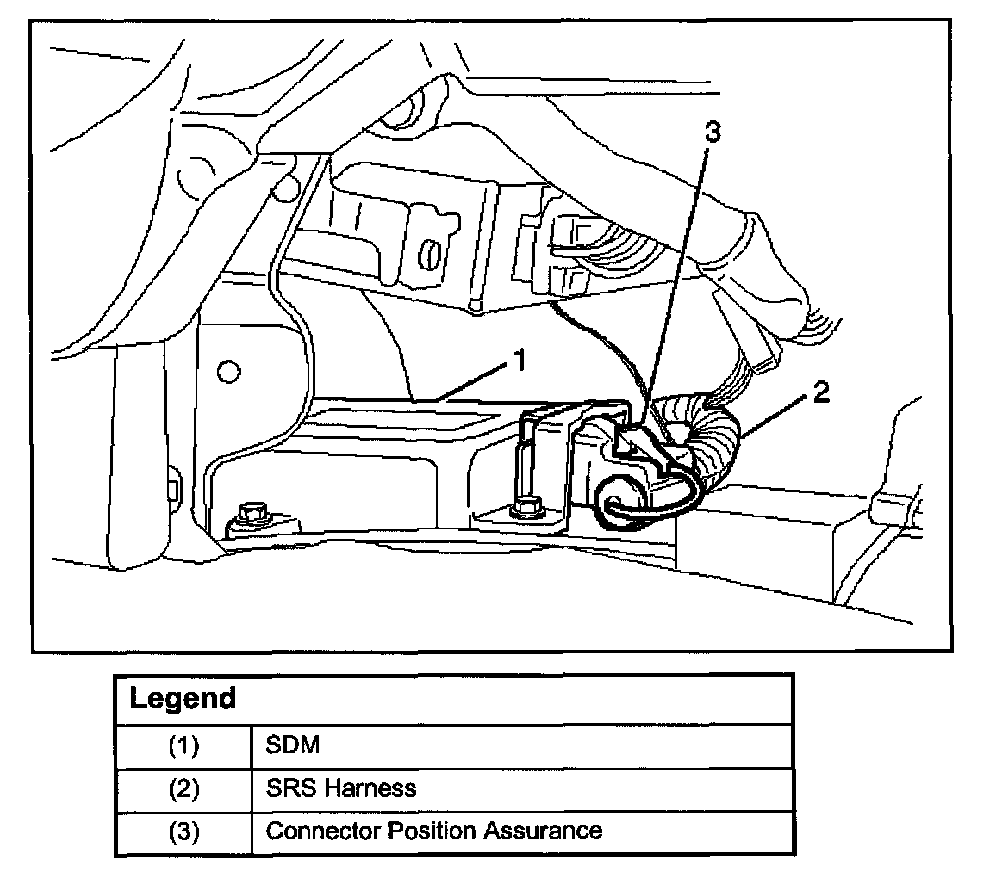 3

1

2

| Legend | |
|---|---|
| (1) | SDM |
| (2) | SRS Harness |
| (3) | Connector Position Assurance |