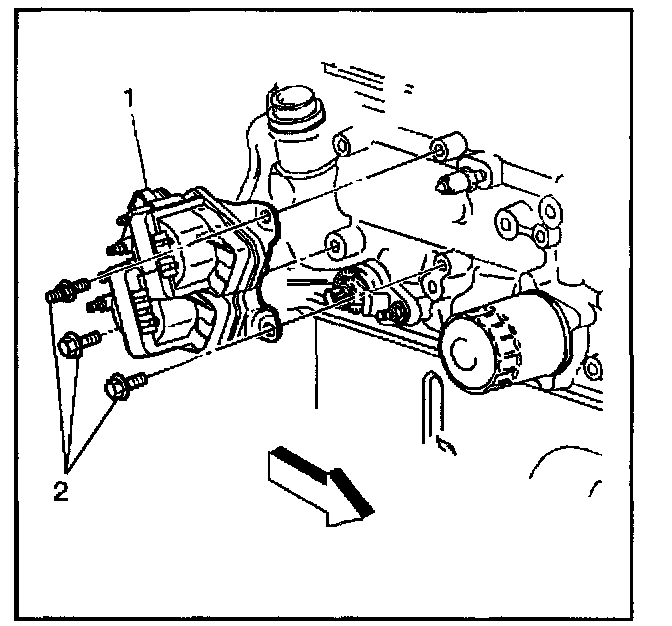 1

2