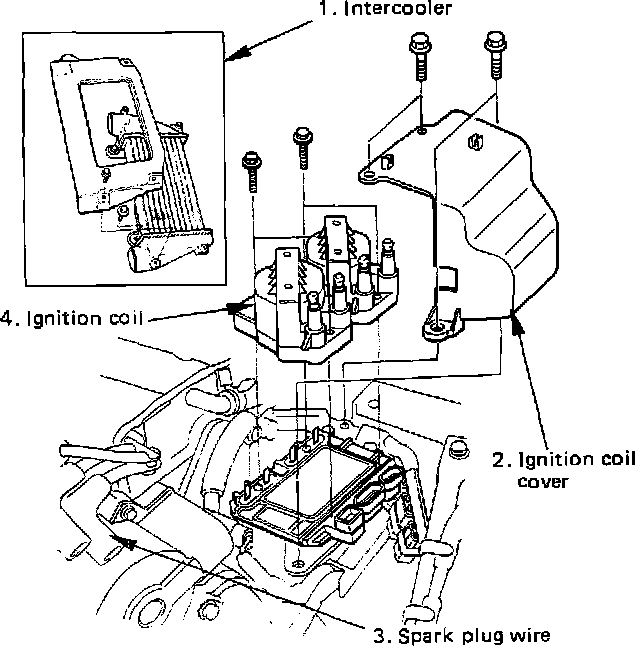 1. Intercooler

4. Ignition coil

2. Ignition coil cover

3. Spark plug wire