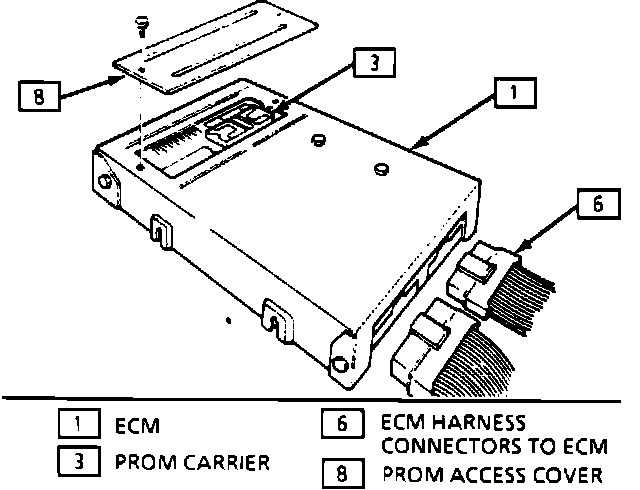 8

3

1

6

1 ECM

3 PROM CARRIER

6 ECM HARNESS CONNECTORS TO ECM

8 PROM ACCESS COVER