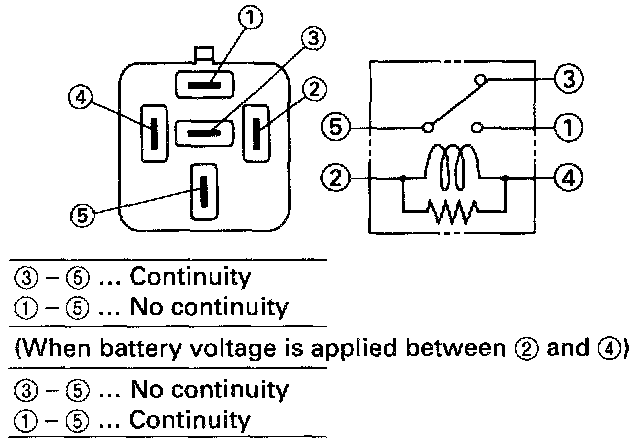 ①
③
④
②
⑤
③
⑤
①
②
④

③ – ⑤ ... Continuity
① – ⑤ ... No continuity

(When battery voltage is applied between ② and ④)

③ – ⑤ ... No continuity
① – ⑤ ... Continuity