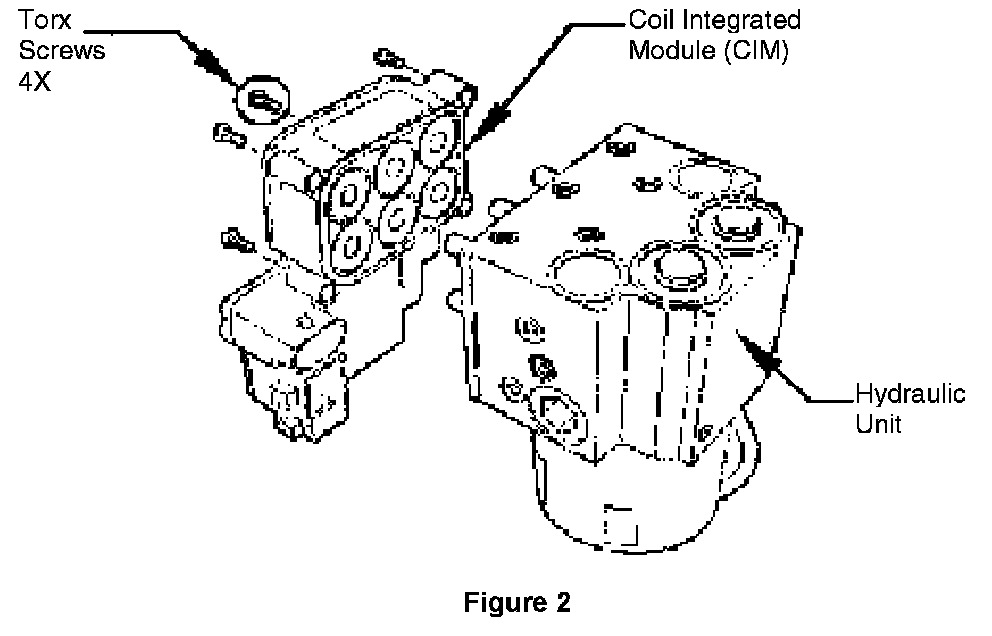 Torx Screws 4X

Coil Integrated Module (CIM)

Hydraulic Unit

Figure 2