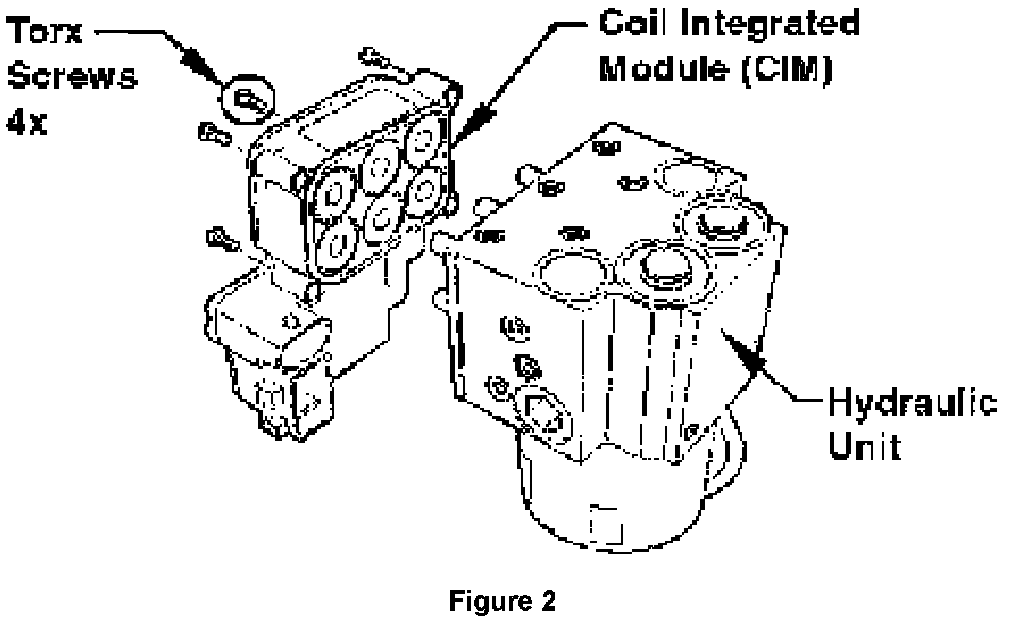 Torx Screws 4x

Coil Integrated Module (CIM)

Hydraulic Unit

Figure 2