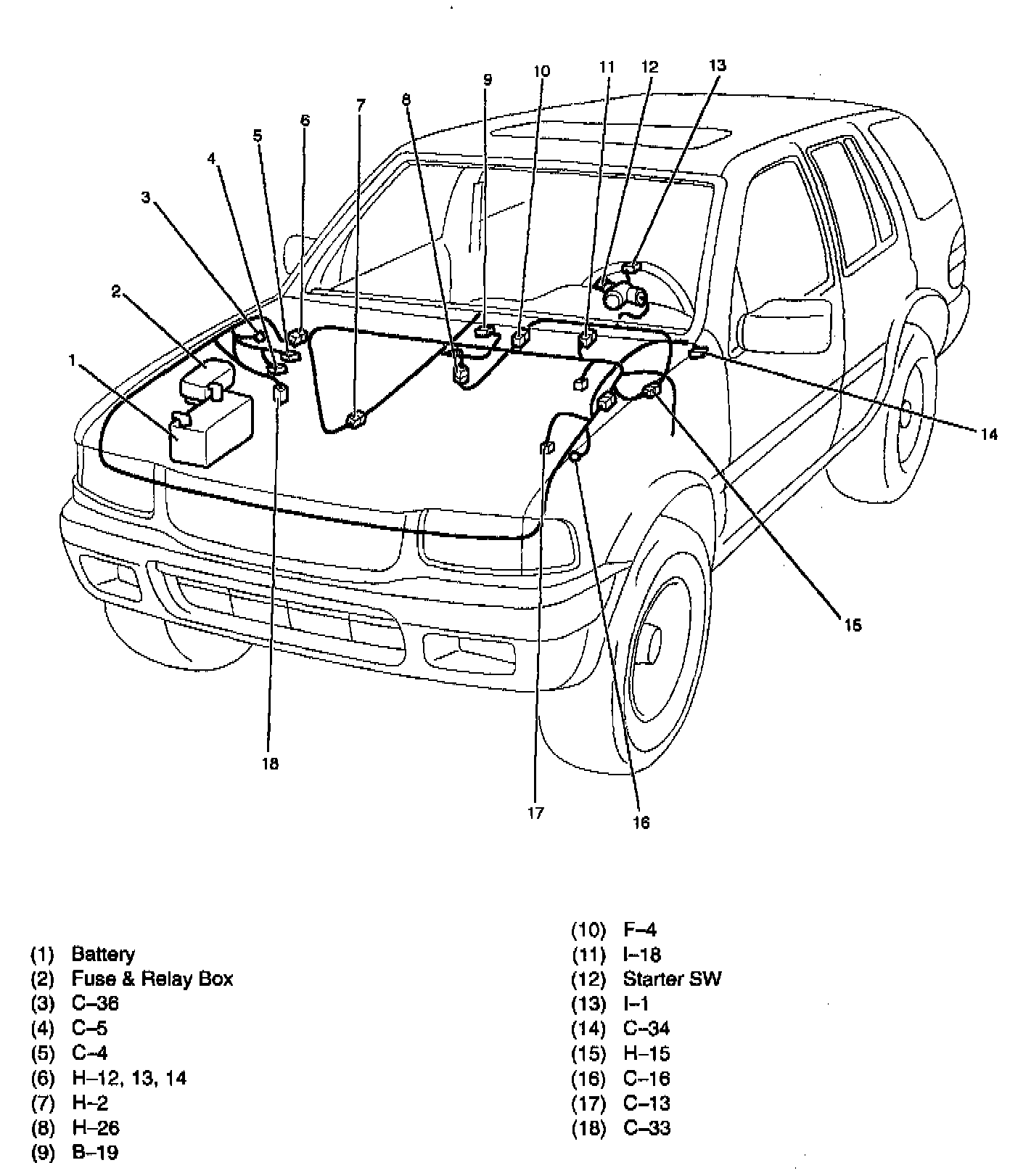 9 10 11 12 13
8
7
6
5
4
3
2
1
14
15
18
17
16

(1) Battery
(2) Fuse & Relay Box
(3) C–36
(4) C–5
(5) C–4
(6) H–12, 13, 14
(7) H–2
(8) H–26
(9) B–19

(10) F–4
(11) I–18
(12) Starter SW
(13) I–1
(14) C–34
(15) H–15
(16) C–16
(17) C–13
(18) C–33