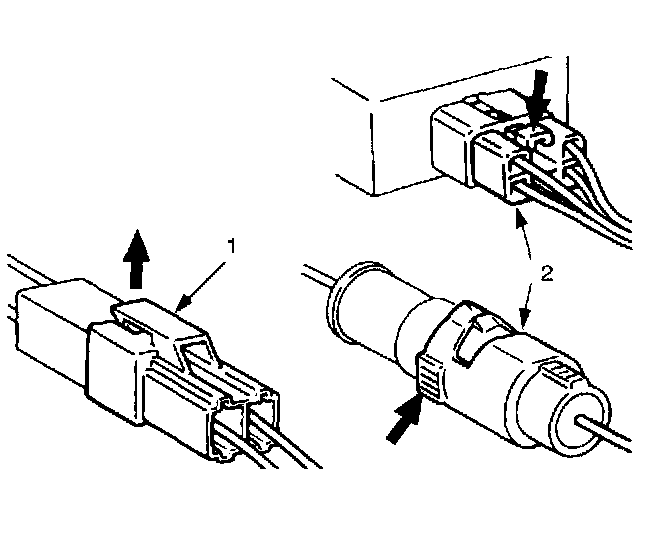 1
2