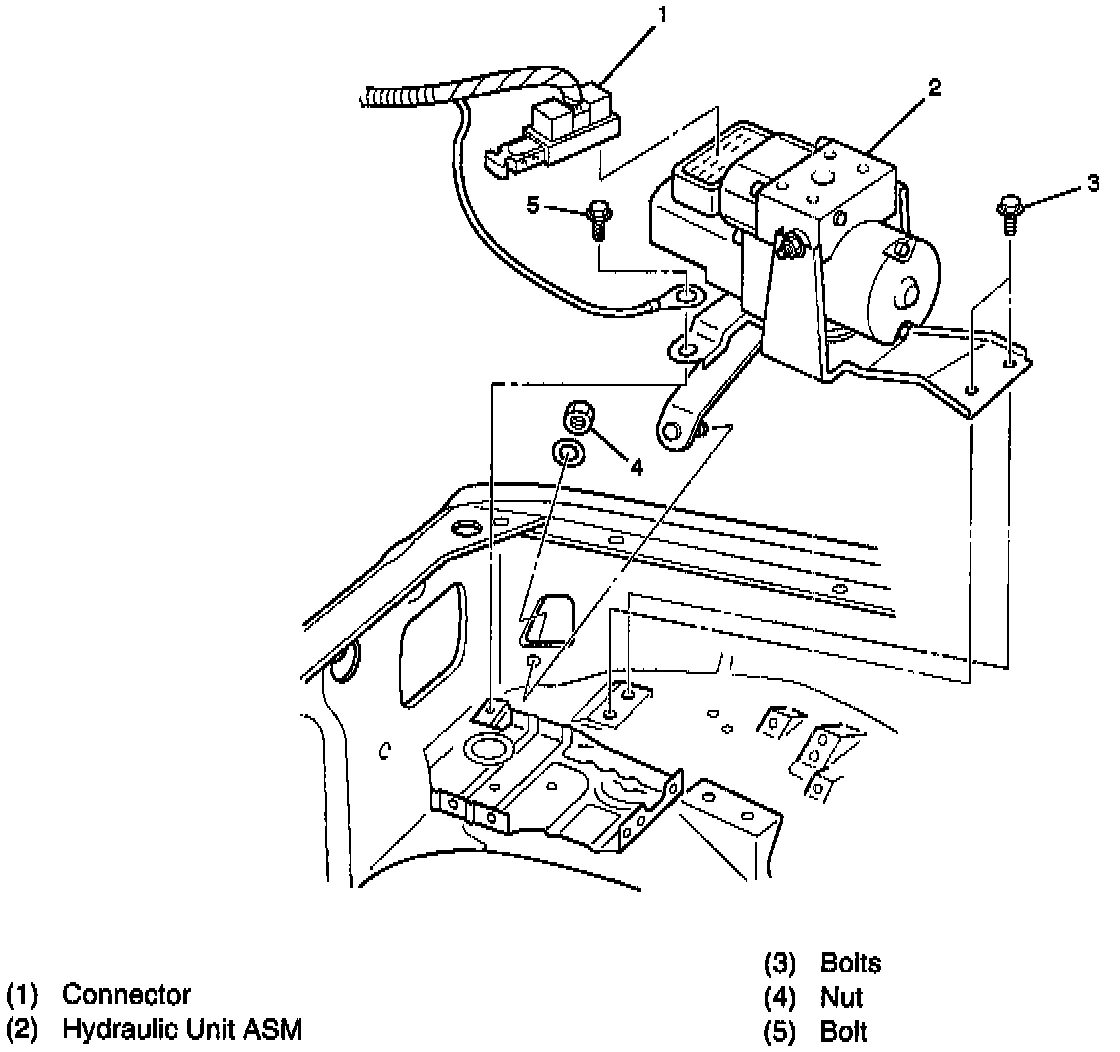 1
2
3
5
4

(1) Connector
(2) Hydraulic Unit ASM

(3) Bolts
(4) Nut
(5) Bolt