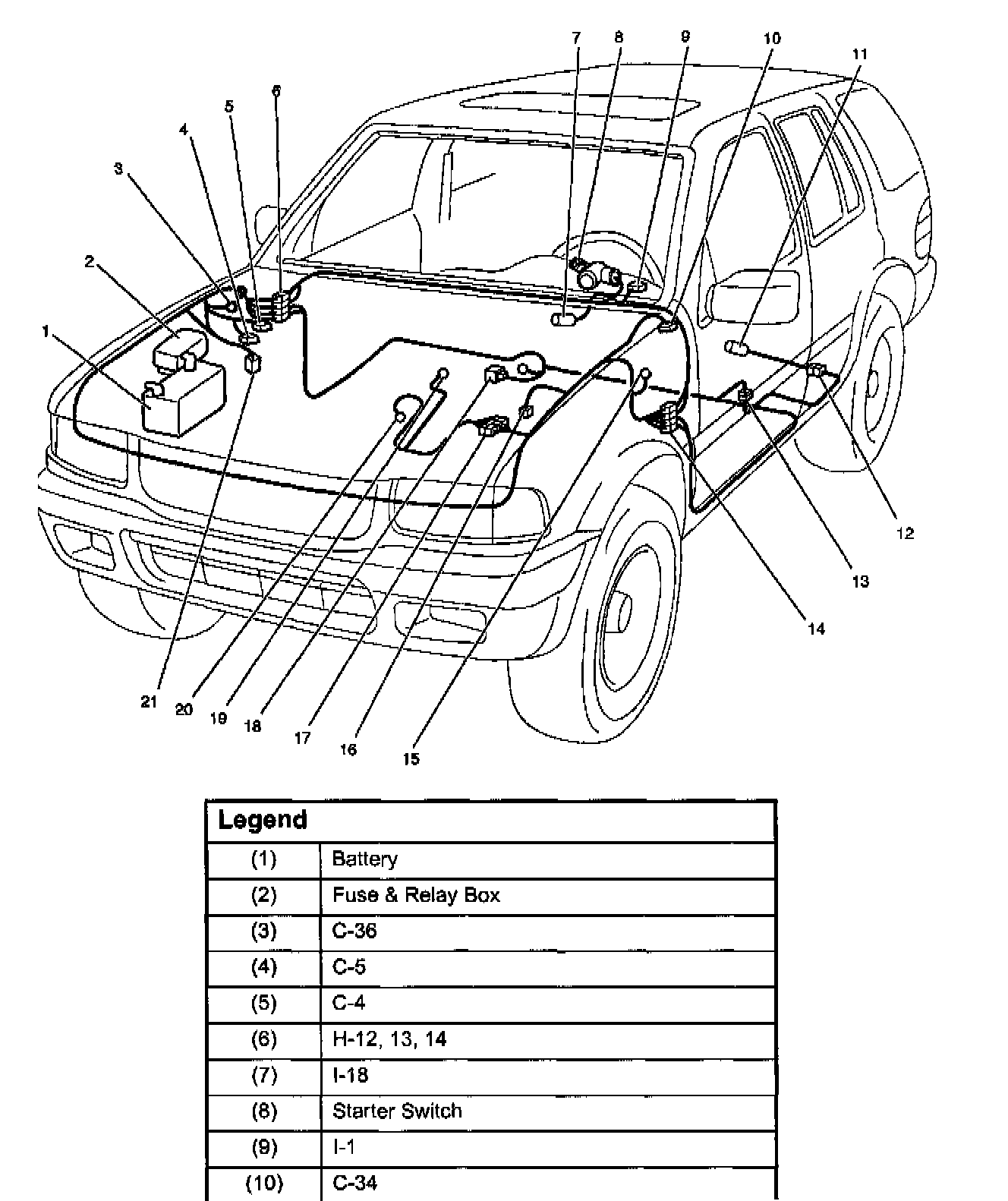 7 8 9 10 11
6
5
4
3
2
1
12
13
14
21 20 19 18 17 16 15

| Legend | |
|---|---|
| (1) | Battery |
| (2) | Fuse & Relay Box |
| (3) | C-36 |
| (4) | C-5 |
| (5) | C-4 |
| (6) | H-12, 13, 14 |
| (7) | I-18 |
| (8) | Starter Switch |
| (9) | I-1 |
| (10) | C-34 |