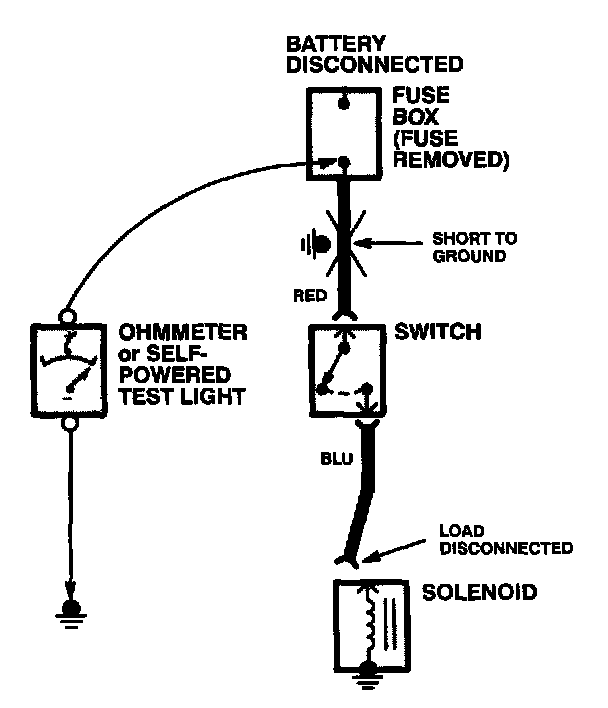 BATTERY DISCONNECTED

FUSE BOX (FUSE REMOVED)

SHORT TO GROUND

RED

OHMMETER or SELF-POWERED TEST LIGHT

SWITCH

BLU

LOAD DISCONNECTED

SOLENOID