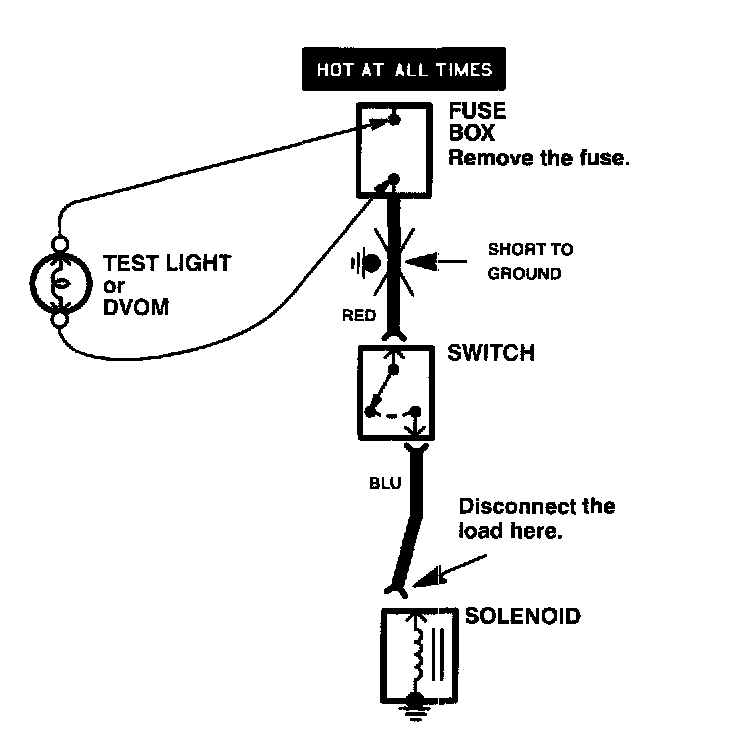 HOT AT ALL TIMES

FUSE BOX
Remove the fuse.

TEST LIGHT
or
DVOM

SHORT TO GROUND

RED

SWITCH

BLU

Disconnect the load here.

SOLENOID