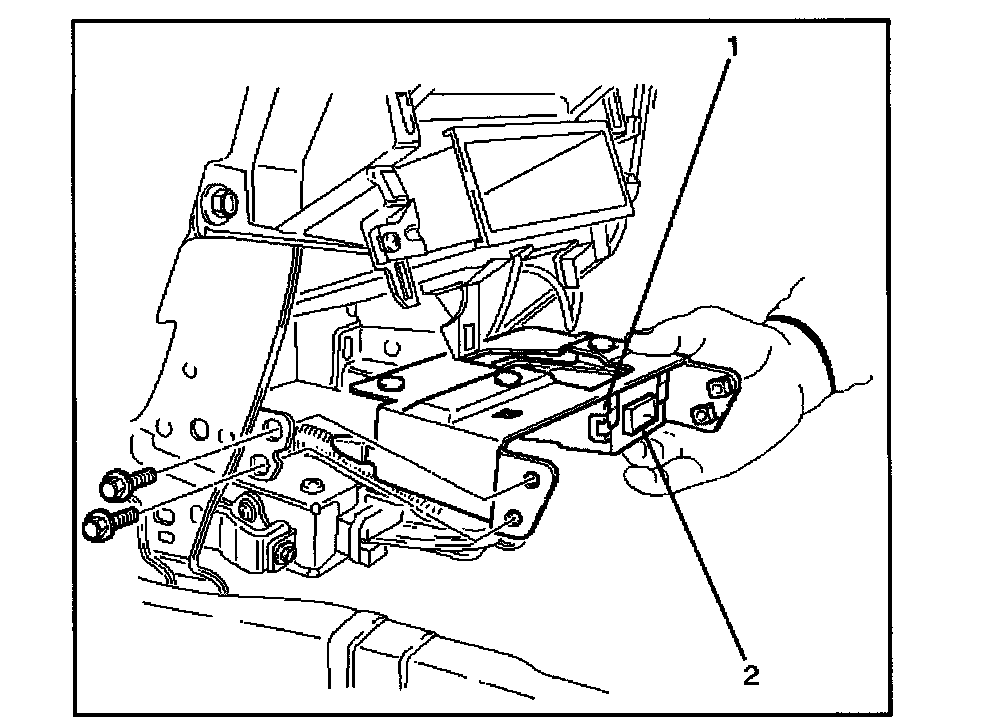 1

2