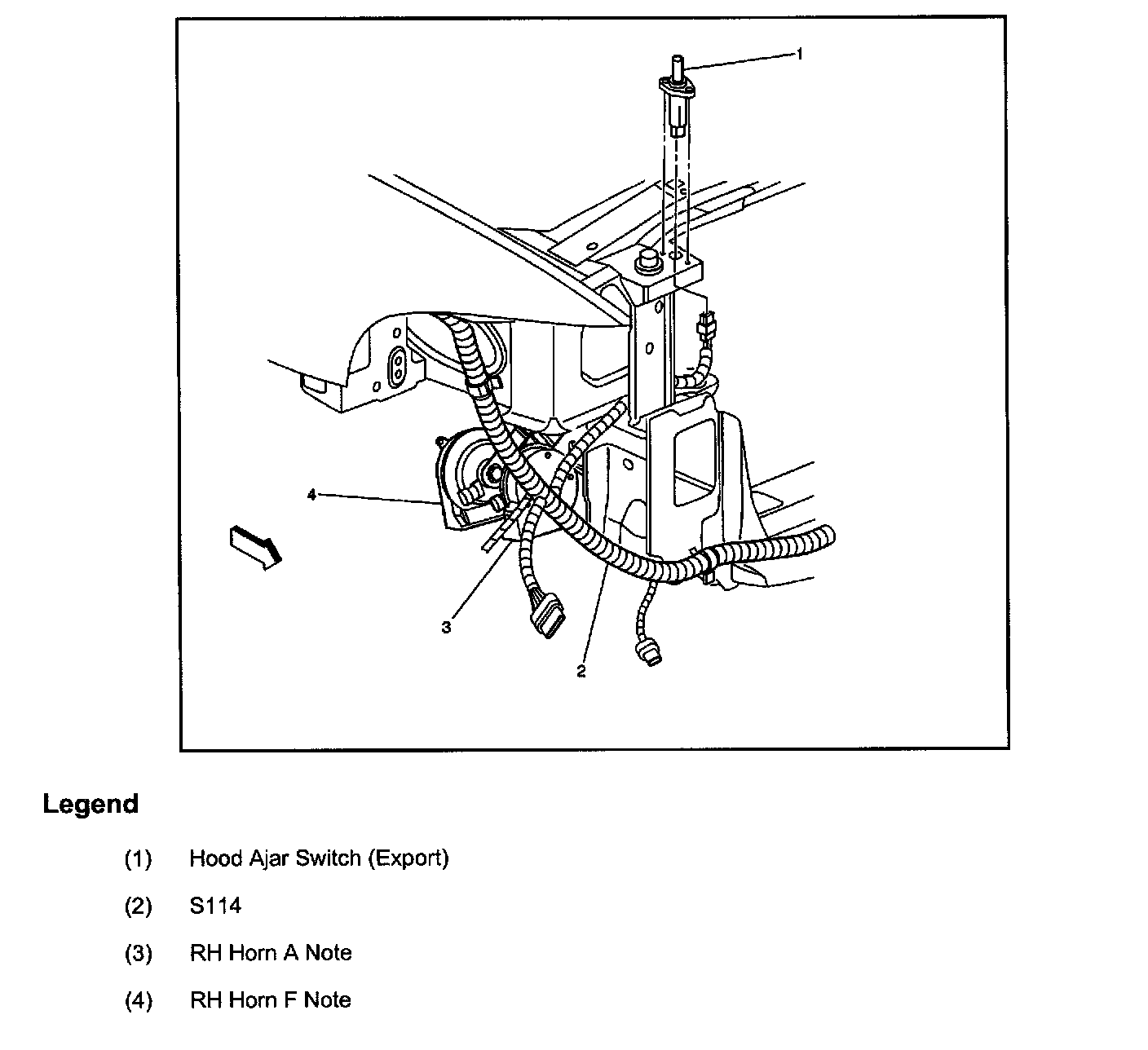 1

4

3

2

Legend

(1) Hood Ajar Switch (Export)

(2) S114

(3) RH Horn A Note

(4) RH Horn F Note