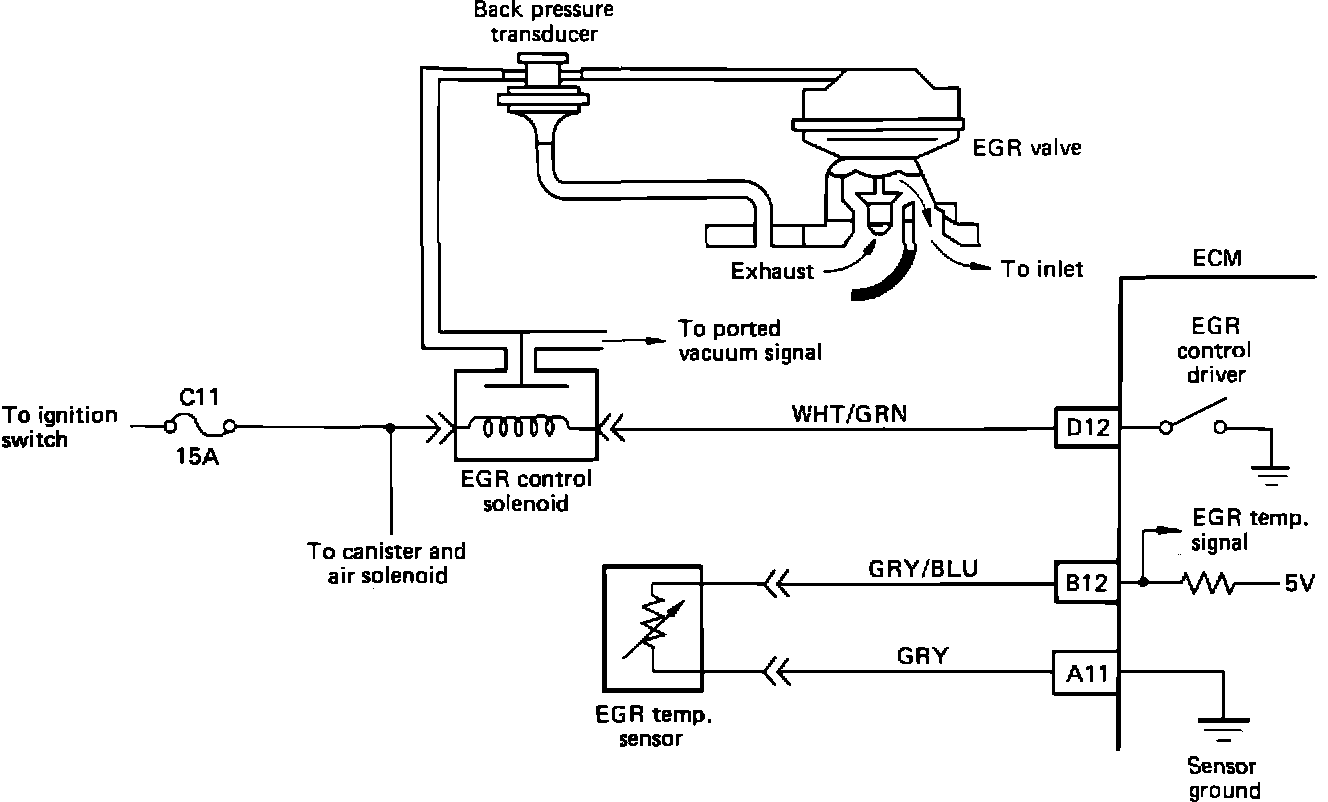 Back pressure transducer

EGR valve

Exhaust

To inlet

ECM

To ported vacuum signal

EGR control driver

To ignition switch

C11

15A

WHT/GRN

D12

EGR control solenoid

To canister and air solenoid

EGR temp. signal

GRY/BLU

B12

5V

GRY

A11

EGR temp. sensor

Sensor ground