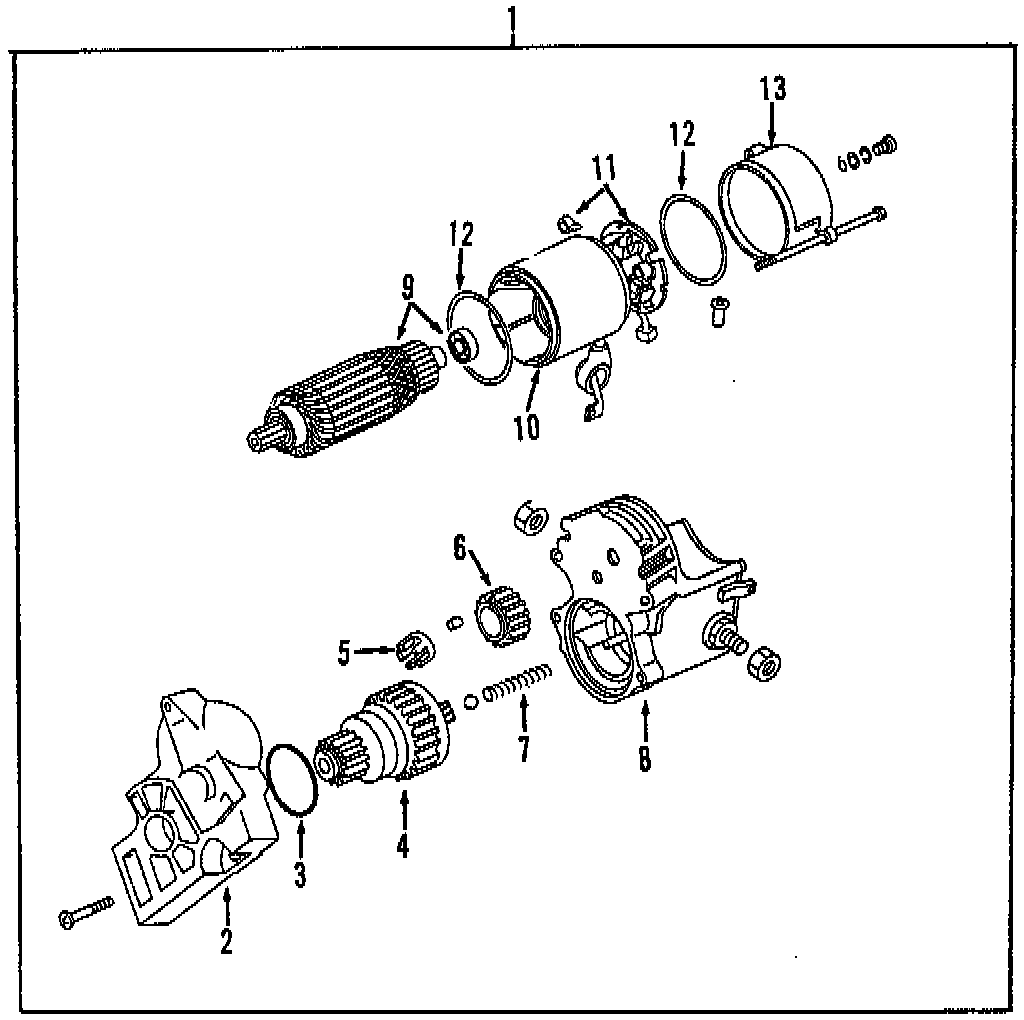 1
13
12
11
12
9
10
6
5
7
8
4
3
2