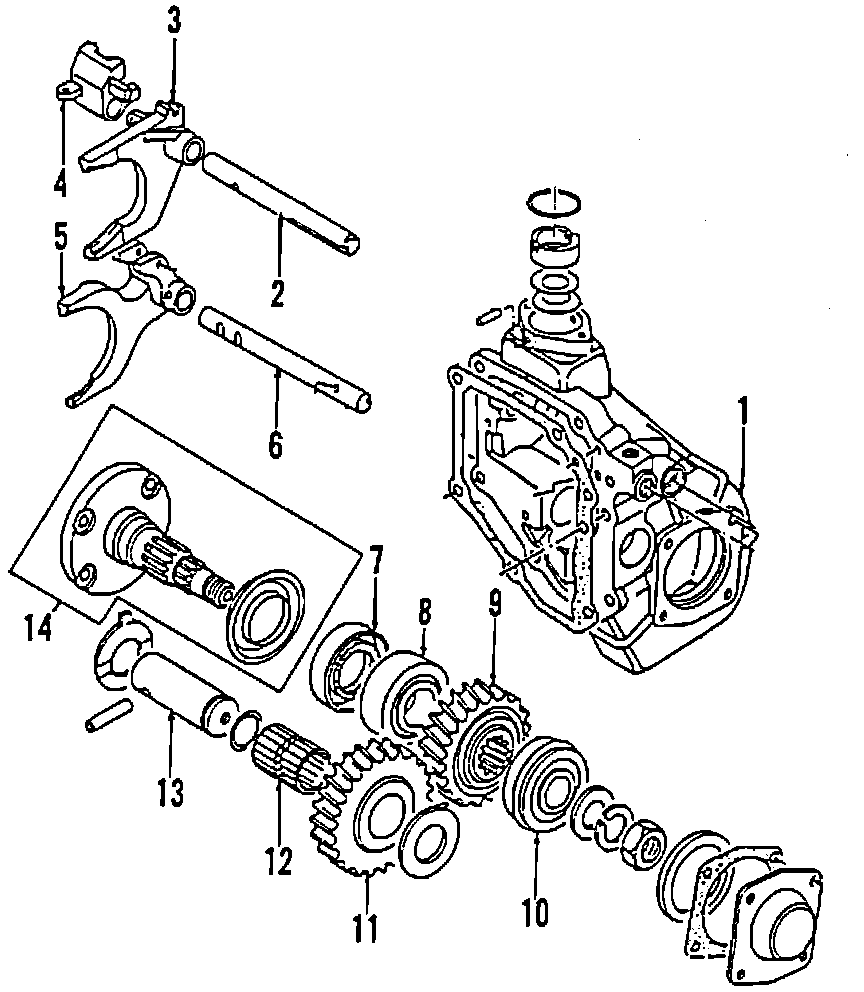 3
4
5
2
6
1
14
7
8
9
13
12
11
10