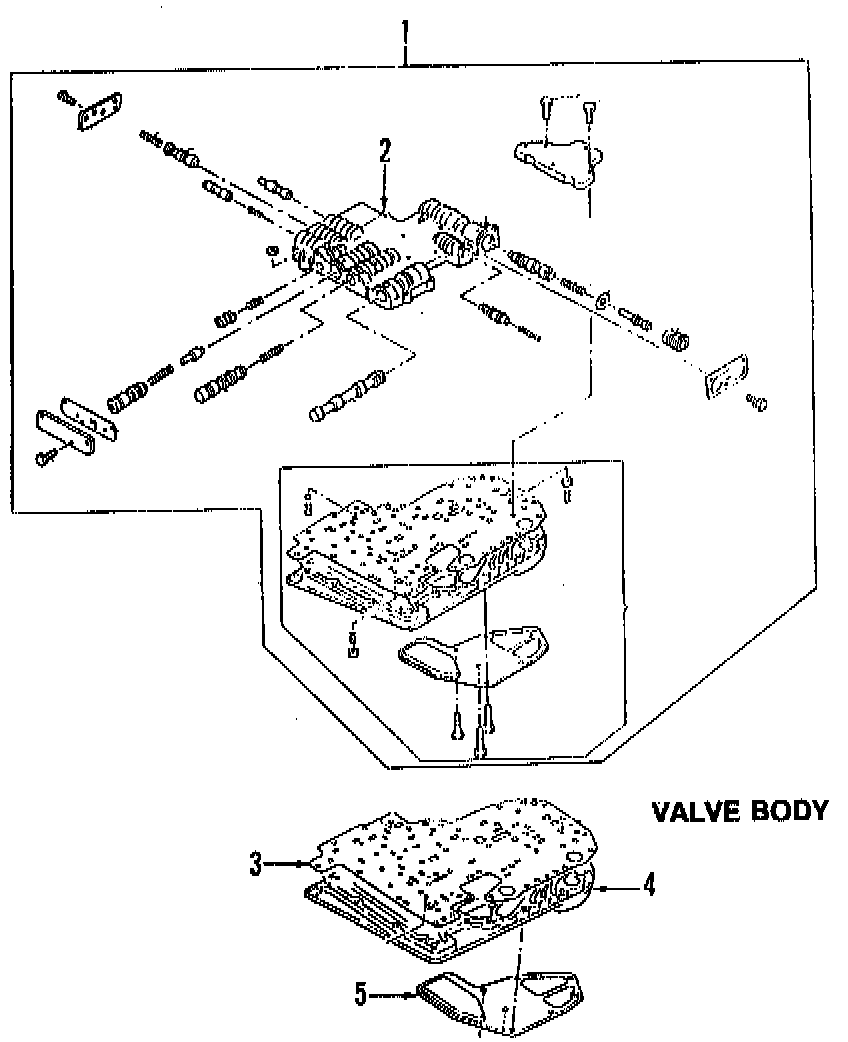 1
2
VALVE BODY
3
4
5