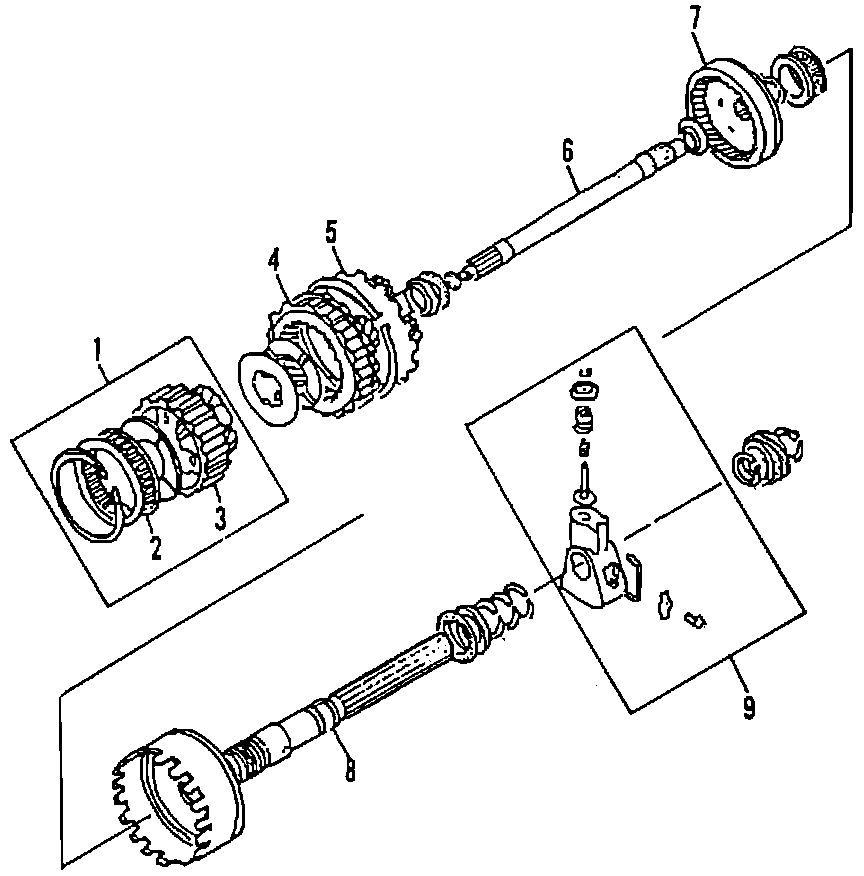 7
6
5
4
1
2
3
9
8