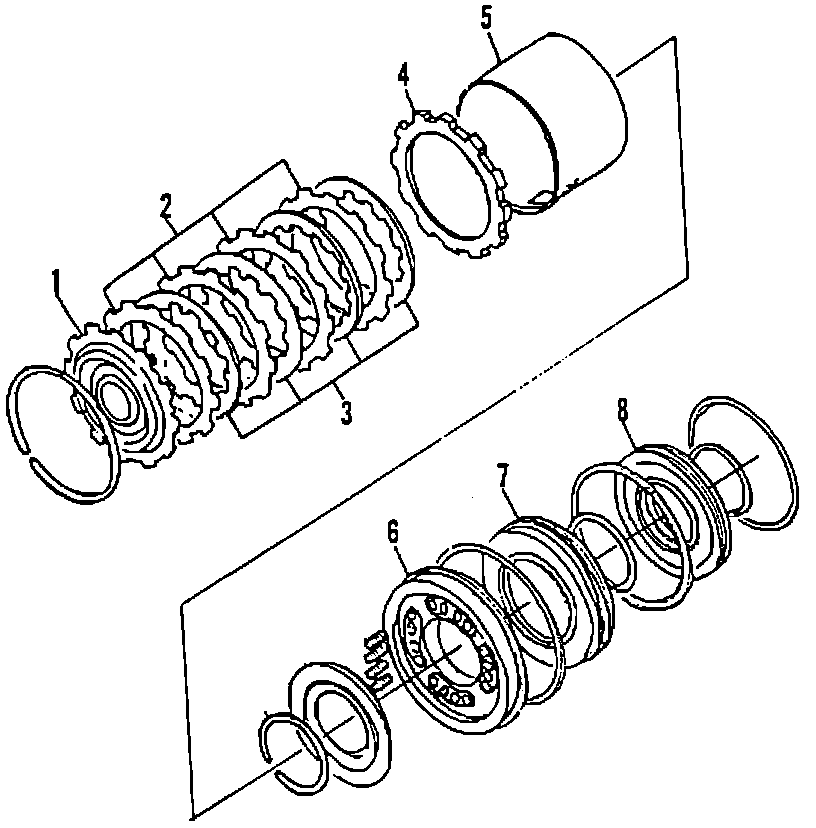 5
4
2
1
3
8
7
6