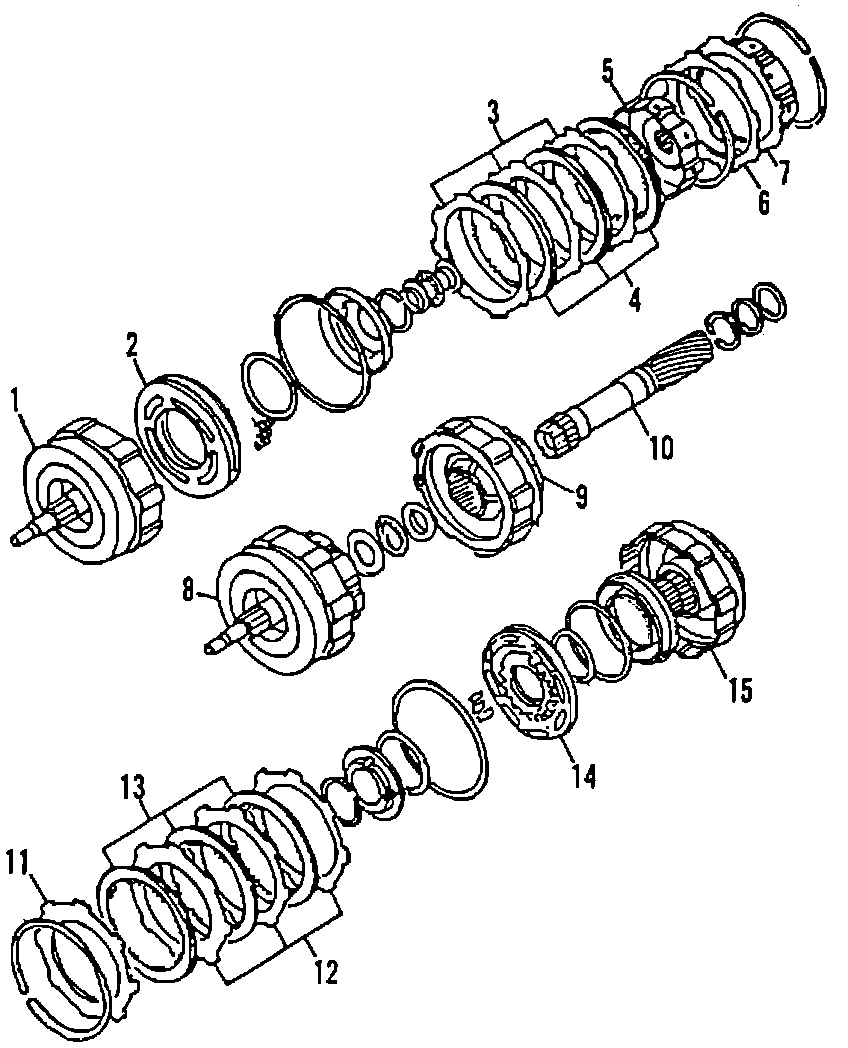 3
5
7
6
4
2
1
10
9
8
15
14
13
11
12