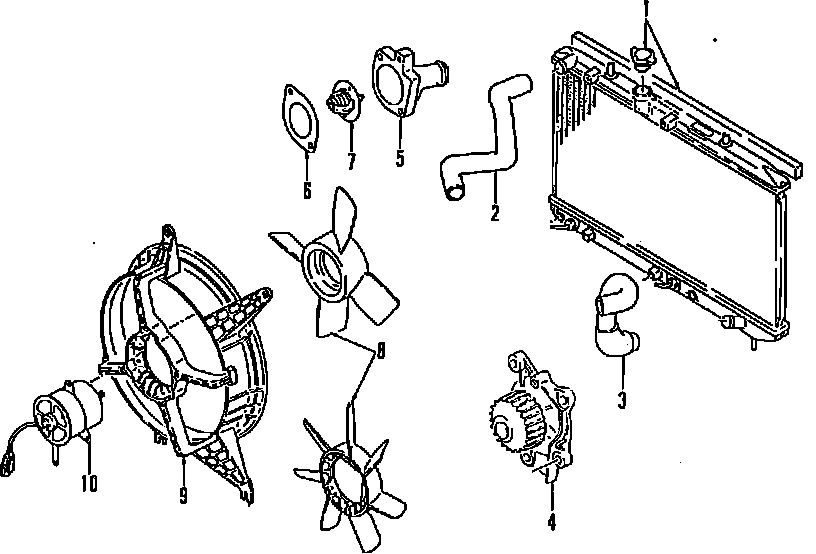 1
6
7
5
2
8
3
10
9
4