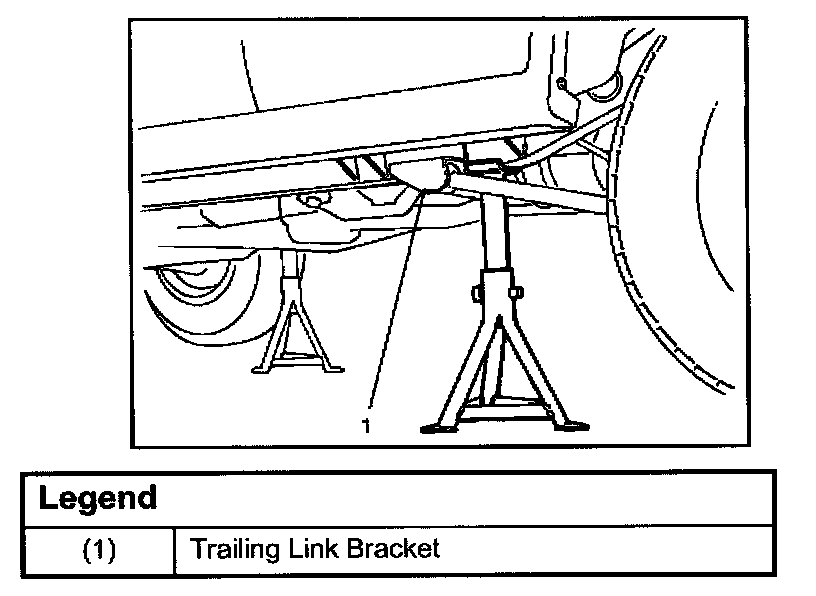 1

| Legend | |
|---|---|
| (1) | Trailing Link Bracket |