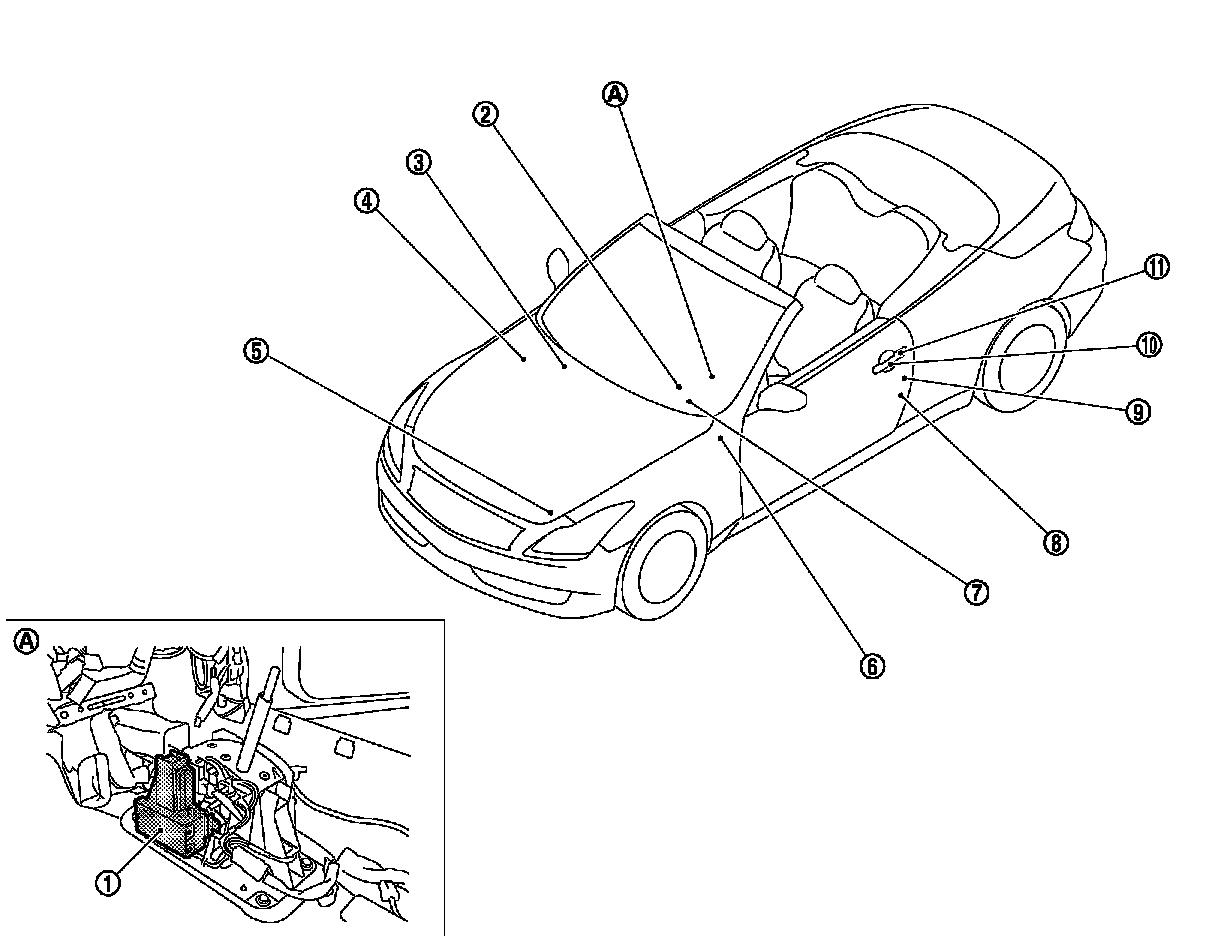 A
2
3
4
5
11
10
9
8
7
6
A
1