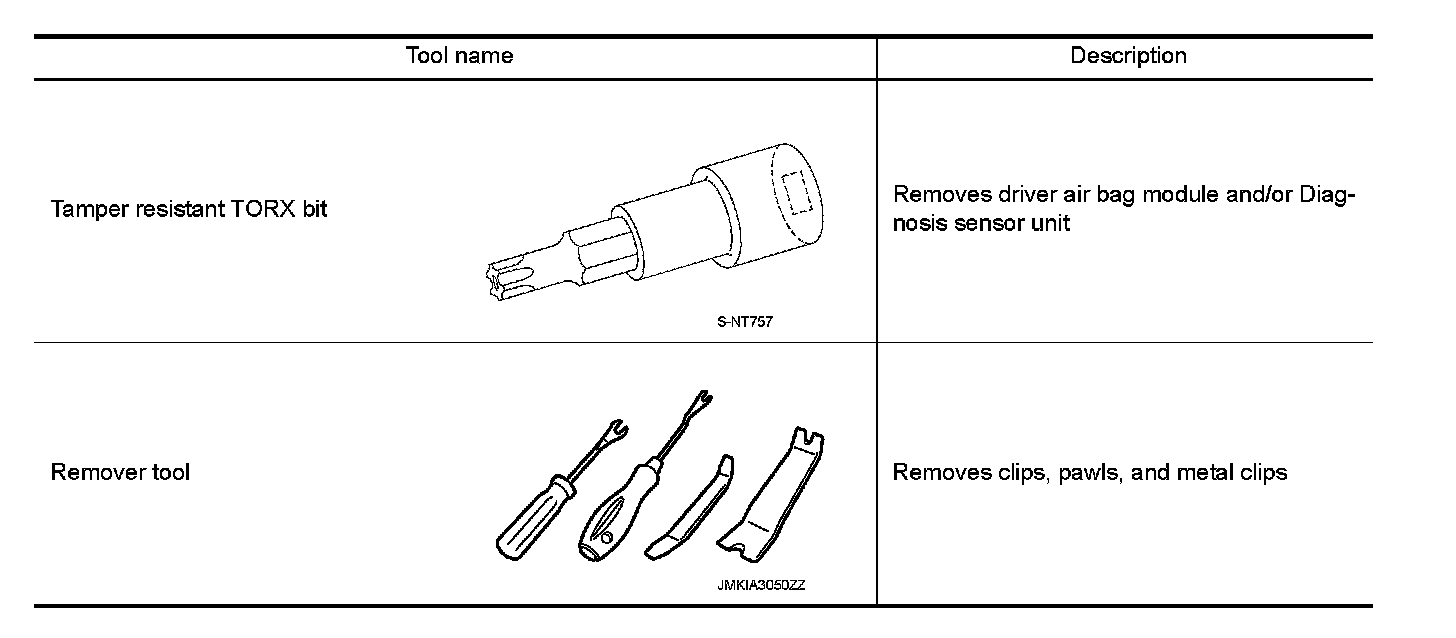 | Tool name | Description |
|---|---|
| Tamper resistant TORX bit S-NT757 | Removes driver air bag module and/or Diagnosis sensor unit |
| Remover tool JMKIA3050ZZ | Removes clips, pawls, and metal clips |