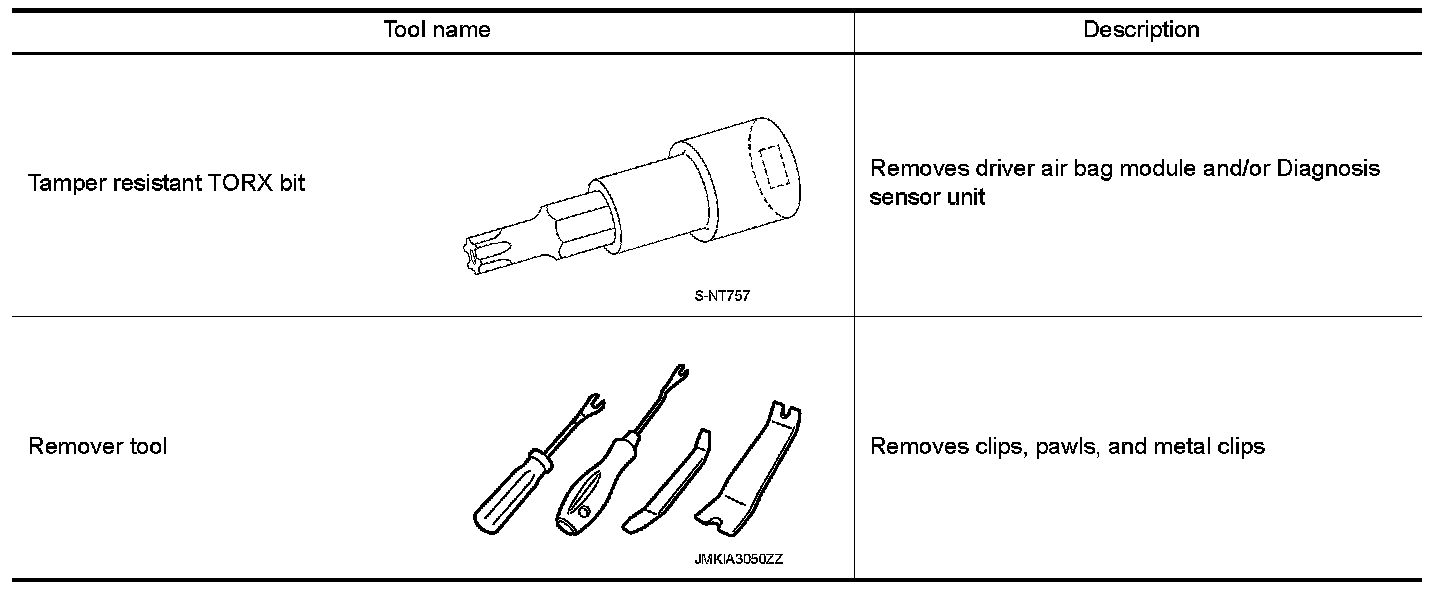 | Tool name | Description |
|---|---|
| Tamper resistant TORX bit S-NT757 | Removes driver air bag module and/or Diagnosis sensor unit |
| Remover tool JMKIA3050ZZ | Removes clips, pawls, and metal clips |