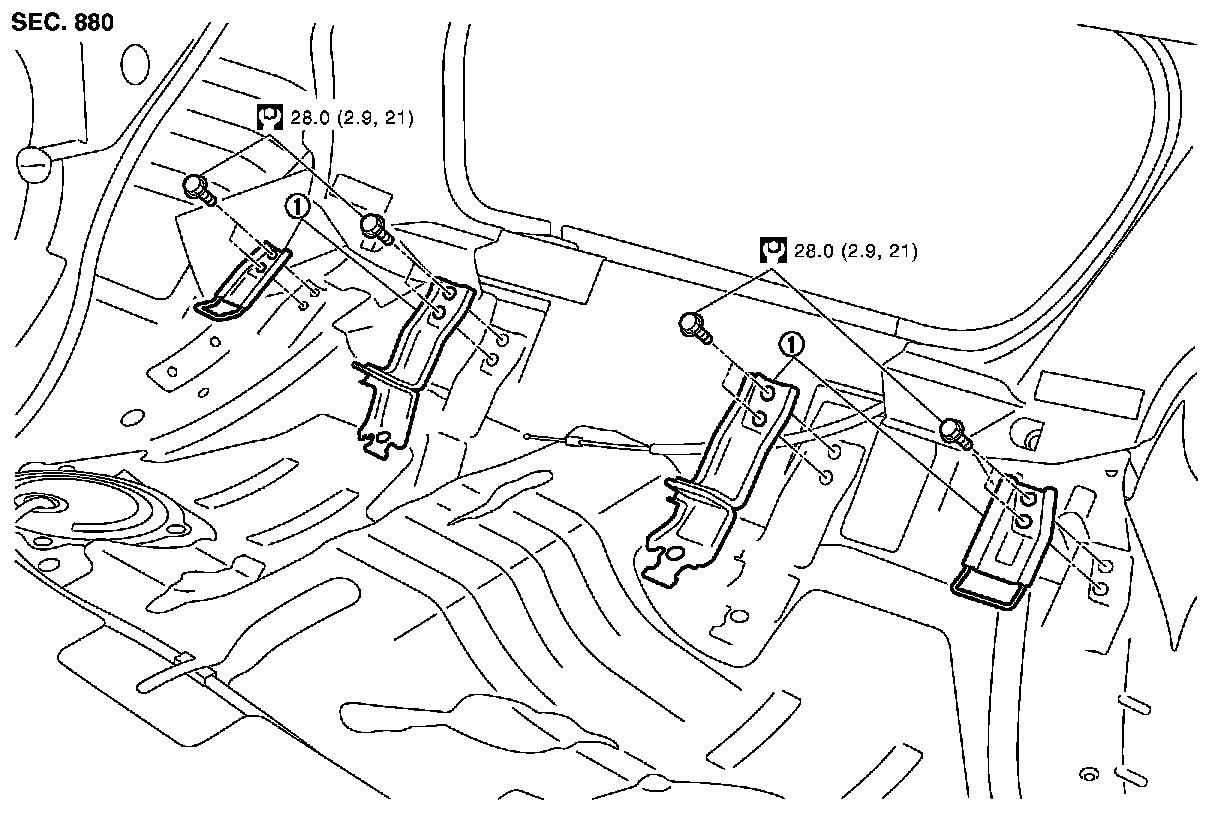 SEC. 880

28.0 (2.9, 21)

1

28.0 (2.9, 21)

1