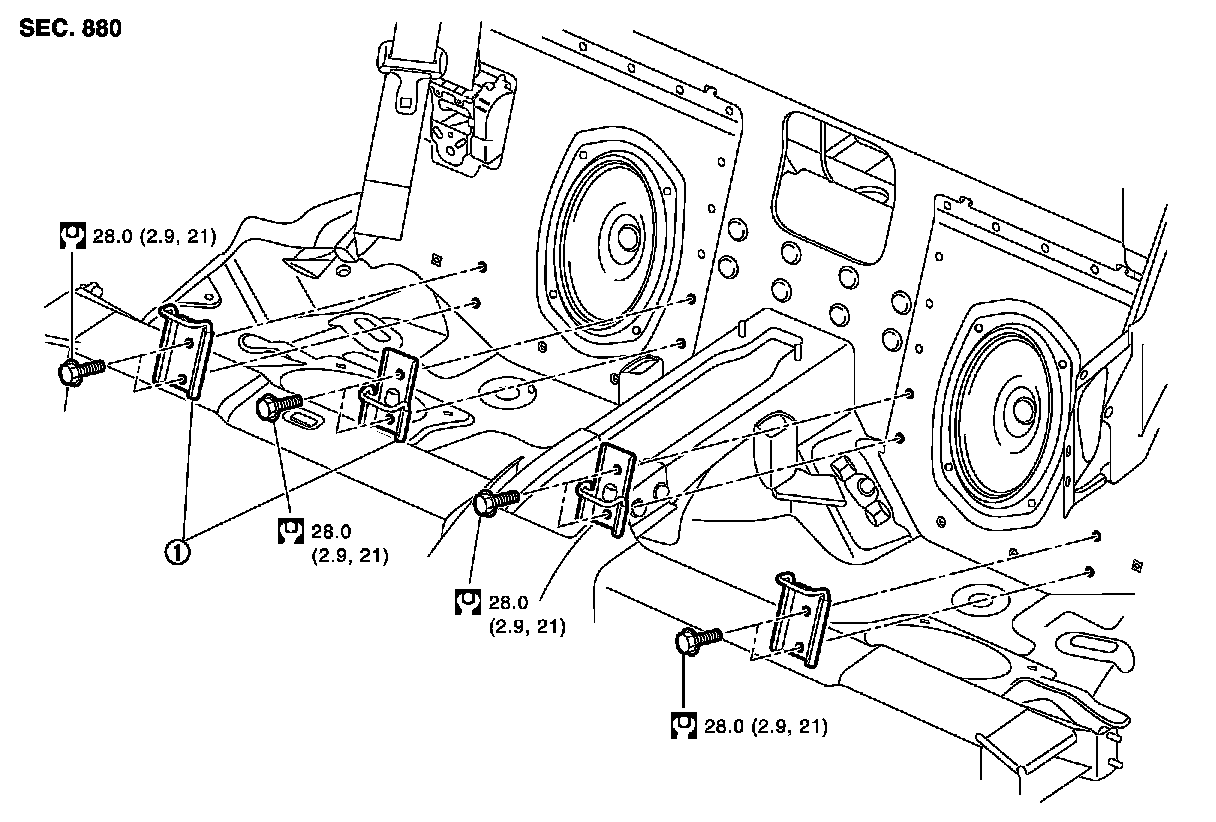 SEC. 880

28.0 (2.9, 21)

28.0 (2.9, 21)

1

28.0 (2.9, 21)

28.0 (2.9, 21)