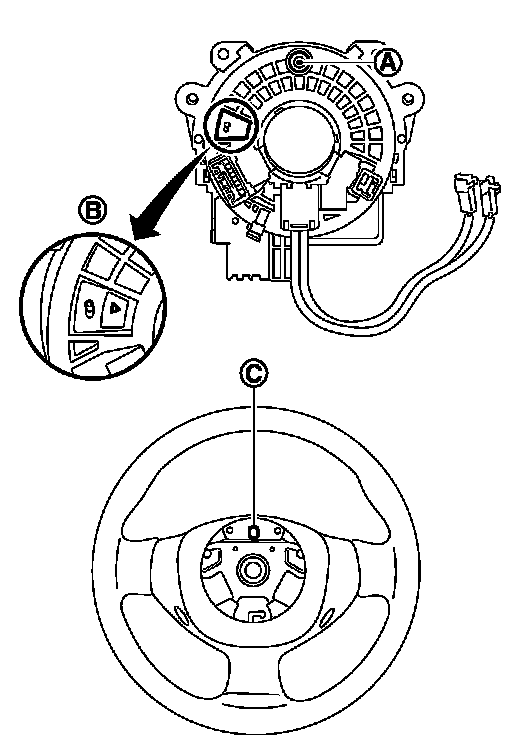 A

B

C