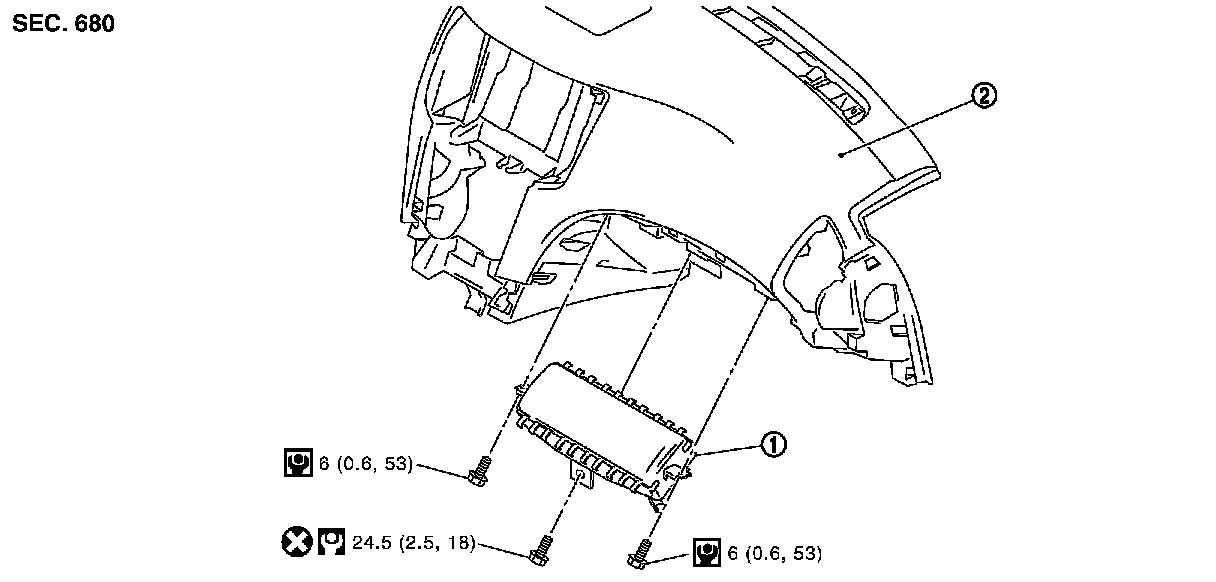 SEC. 680

2

1

6 (0.6, 53)

24.5 (2.5, 18)

6 (0.6, 53)