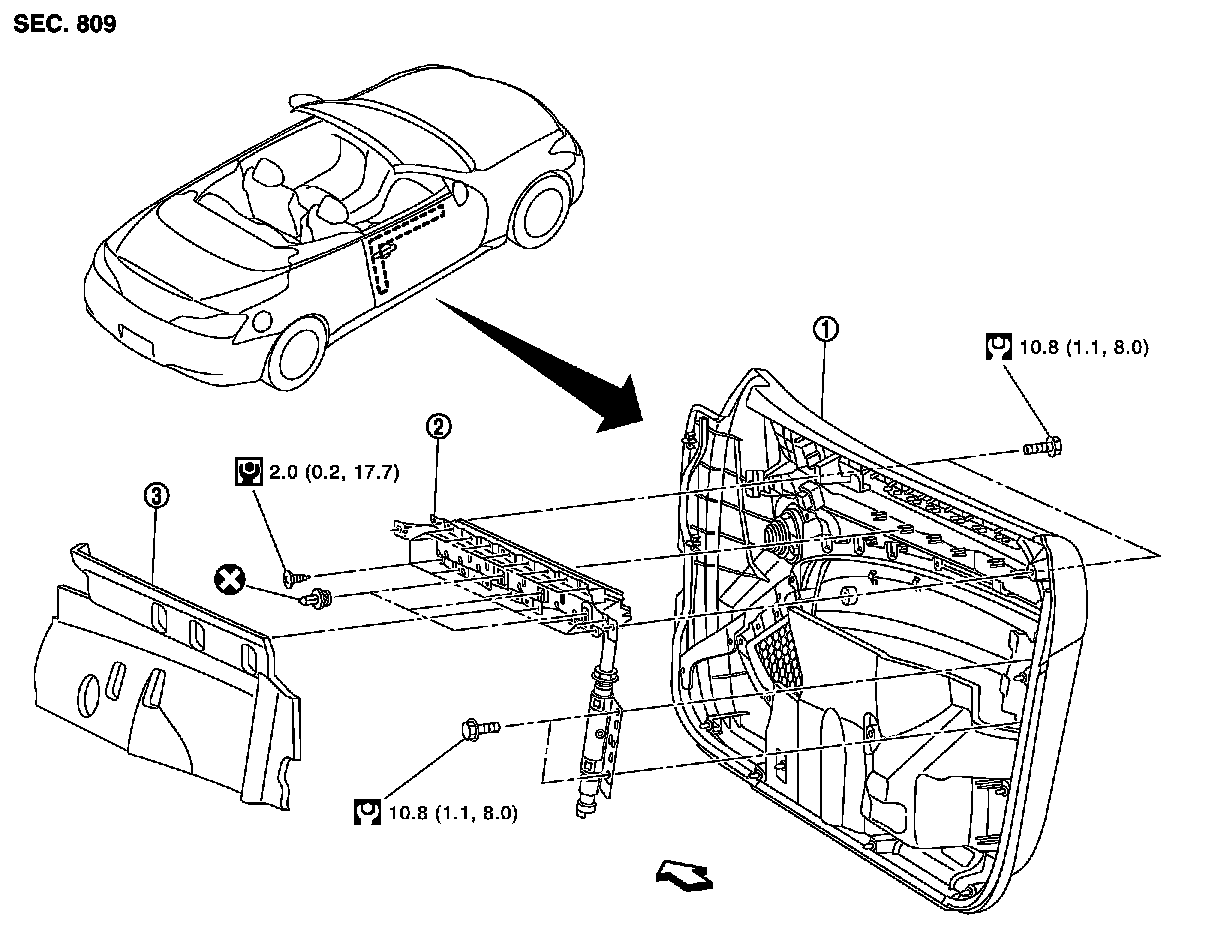 SEC. 809

①

10.8 (1.1, 8.0)

②

2.0 (0.2, 17.7)

③

10.8 (1.1, 8.0)