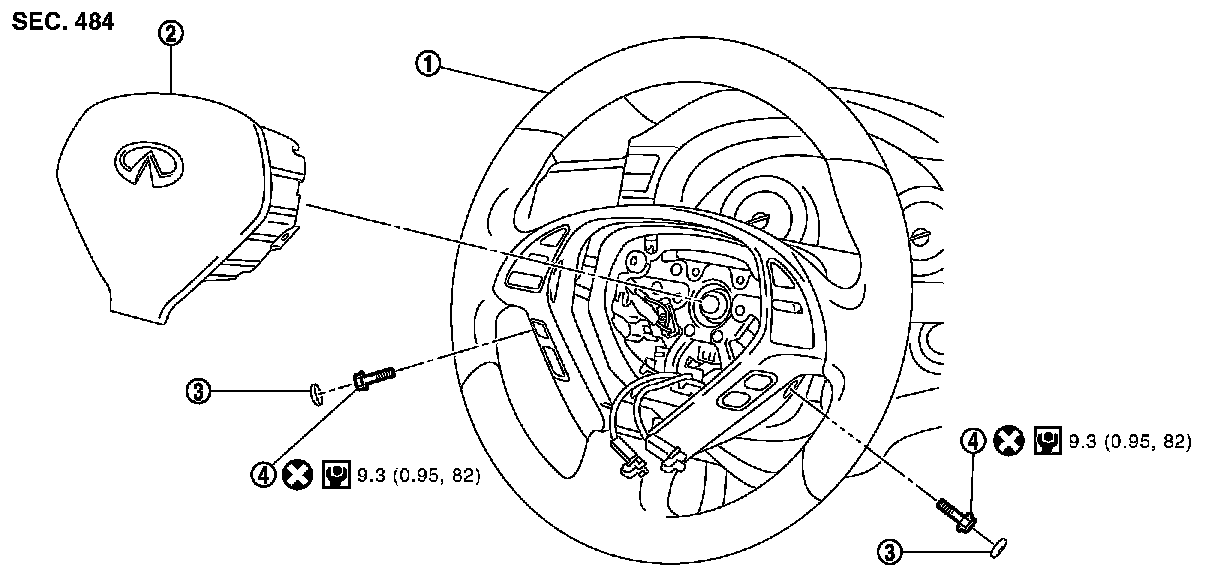 SEC. 484

2

1

3

4 9.3 (0.95, 82)

4 9.3 (0.95, 82)

3