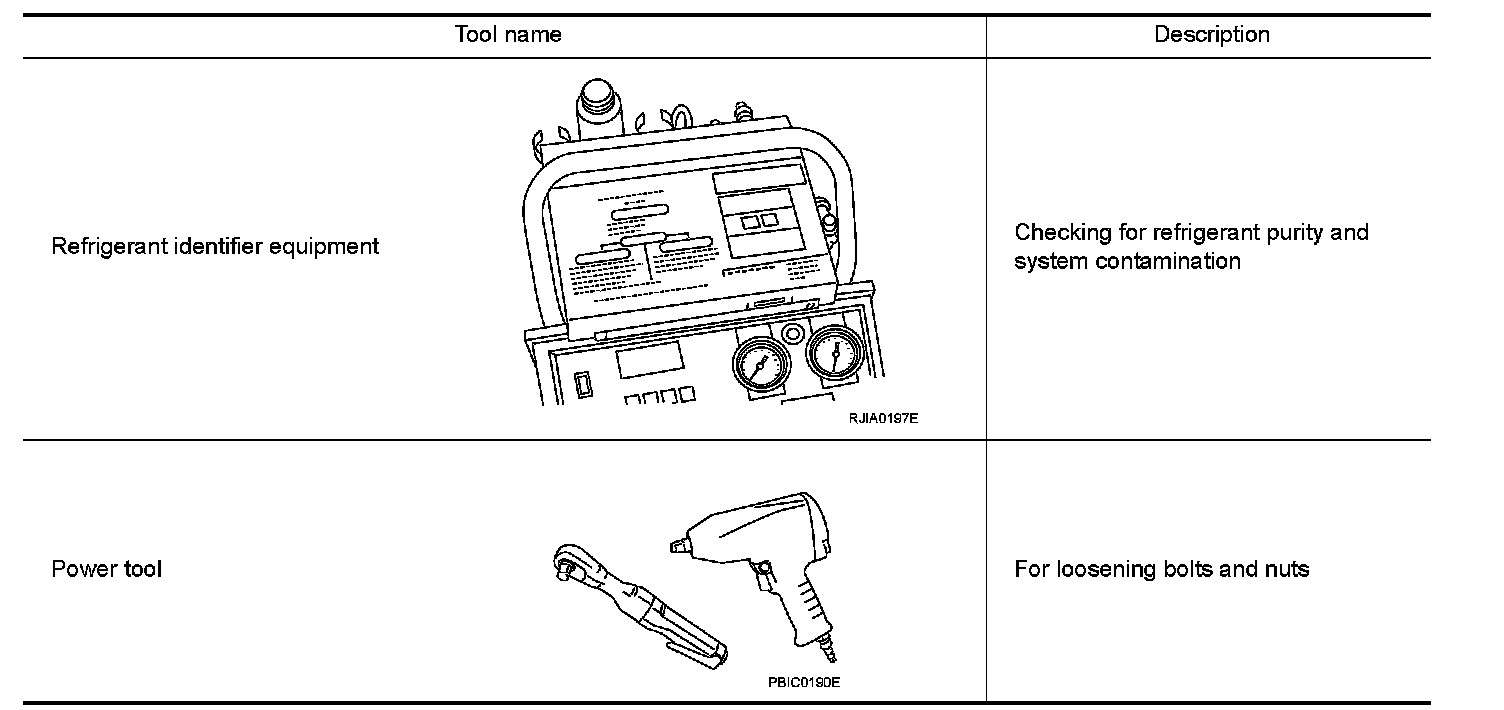 | Tool name | Description |
|---|---|
| Refrigerant identifier equipment RJIA0197E | Checking for refrigerant purity and system contamination |
| Power tool PBIC0190E | For loosening bolts and nuts |