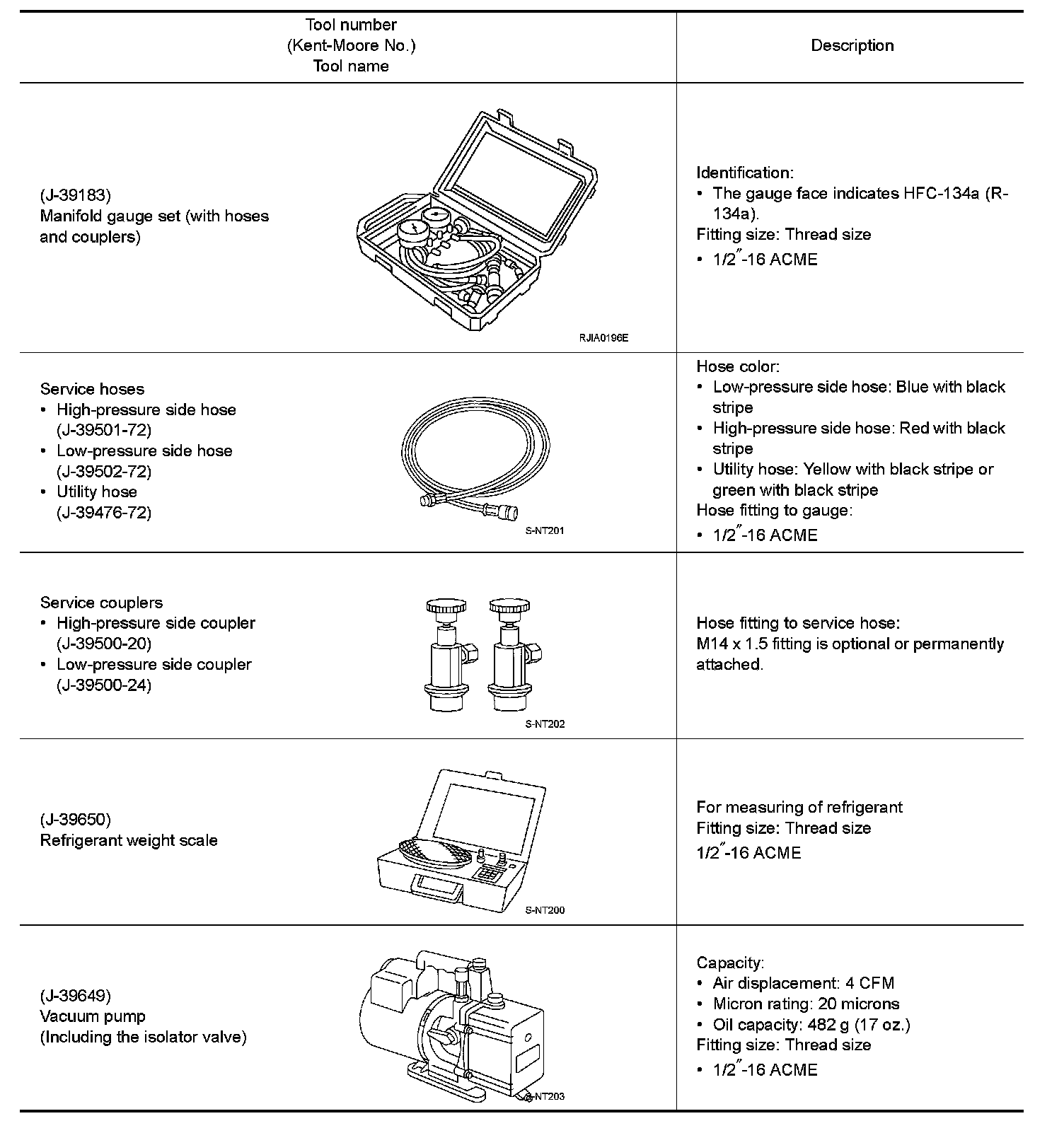 | Tool number (Kent-Moore No.) Tool name | Description |
|---|---|
| (J-39183) Manifold gauge set (with hoses and couplers) RJIA0196E | Identification: • The gauge face indicates HFC-134a (R-134a). Fitting size: Thread size • 1/2″-16 ACME |
| Service hoses • High-pressure side hose (J-39501-72) • Low-pressure side hose (J-39502-72) • Utility hose (J-39476-72) S-NT201 | Hose color: • Low-pressure side hose: Blue with black stripe • High-pressure side hose: Red with black stripe • Utility hose: Yellow with black stripe or green with black stripe Hose fitting to gauge: • 1/2″-16 ACME |
| Service couplers • High-pressure side coupler (J-39500-20) • Low-pressure side coupler (J-39500-24) S-NT202 | Hose fitting to service hose: M14 x 1.5 fitting is optional or permanently attached. |
| (J-39650) Refrigerant weight scale S-NT200 | For measuring of refrigerant Fitting size: Thread size 1/2″-16 ACME |
| (J-39649) Vacuum pump (Including the isolator valve) S-NT203 | Capacity: • Air displacement: 4 CFM • Micron rating: 20 microns • Oil capacity: 482 g (17 oz.) Fitting size: Thread size • 1/2″-16 ACME |