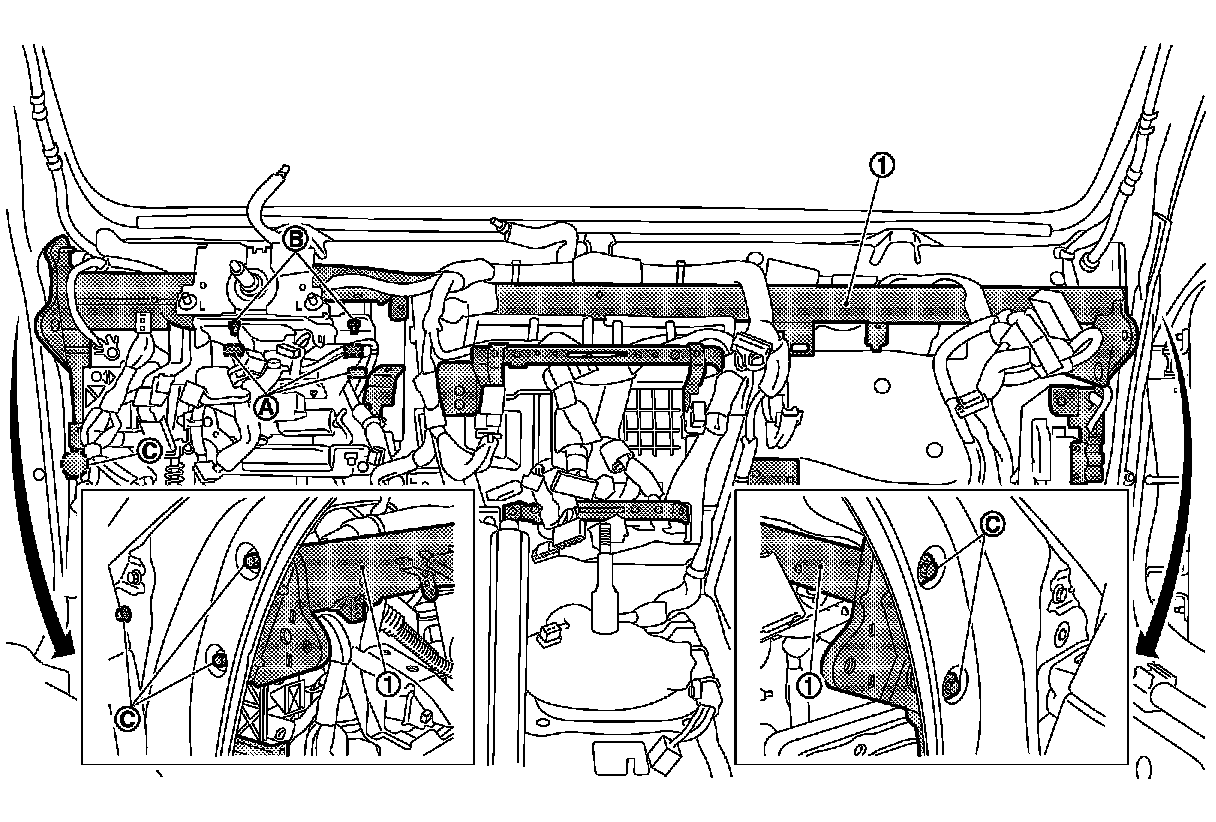 ①
B
A
C
C
①
C
①